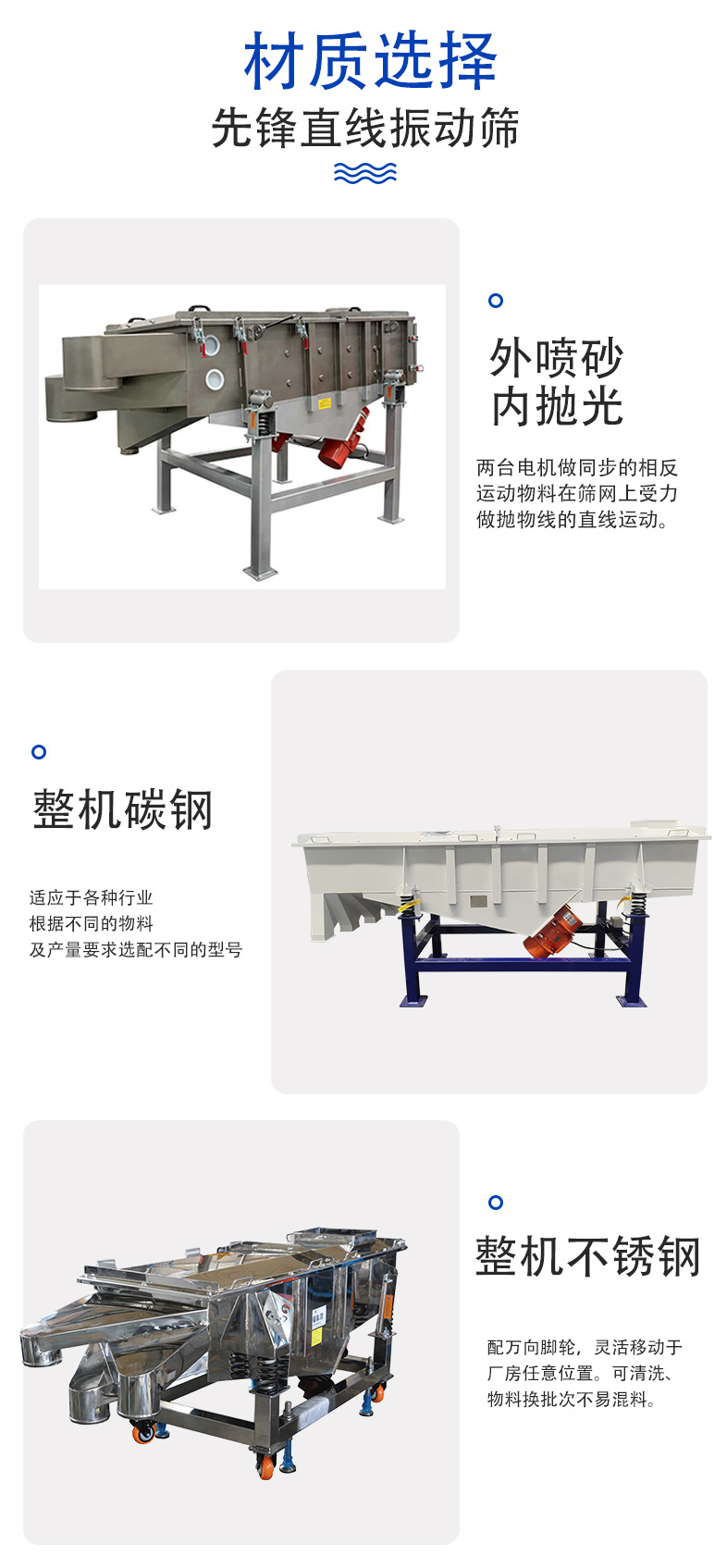 材质选择

先锋直线振动筛

外喷砂
内抛光

两台电机做同步的相反运动物料在筛网上受力做抛物线的直线运动。

整机碳钢

适应于各种行业
根据不同的物料
及产量要求选配不同的型号

整机不锈钢

配万向脚轮，灵活移动于厂房任意位置。可清洗、物料换批次不易混料。