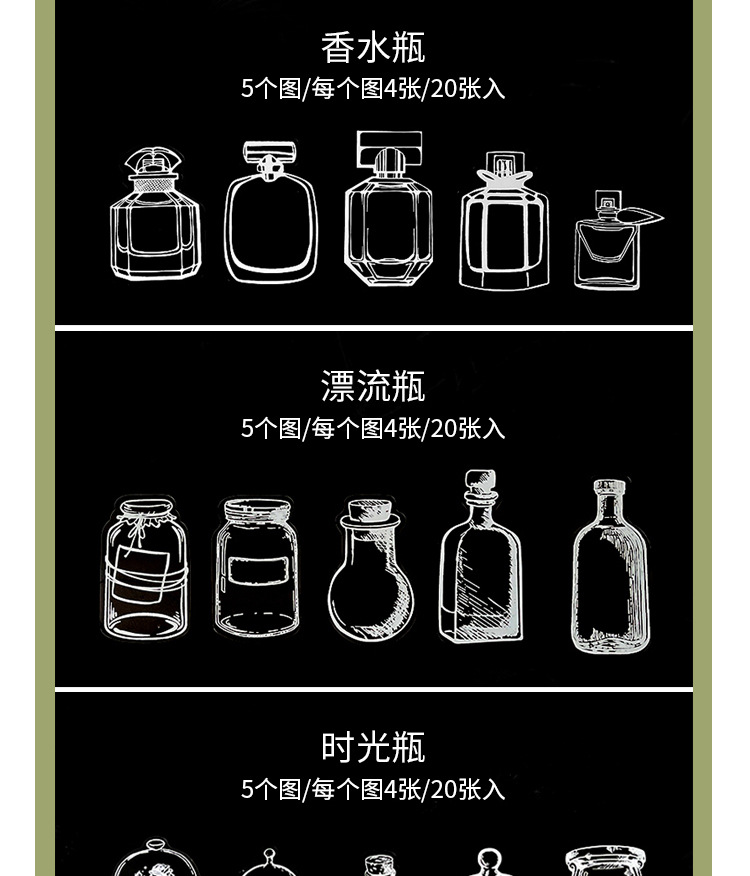 香水瓶
5个图/每个图4张/20张入

漂流瓶
5个图/每个图4张/20张入

时光瓶
5个图/每个图4张/20张入