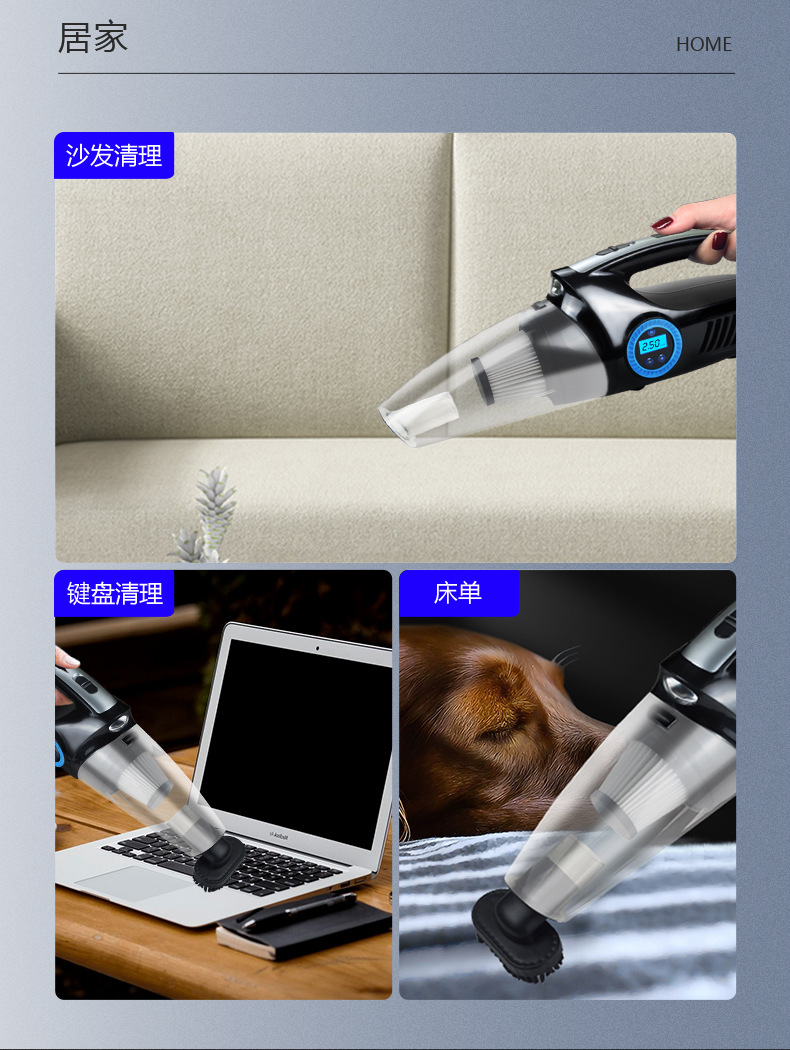 居家

HOME

沙发清理

250

键盘清理

床单