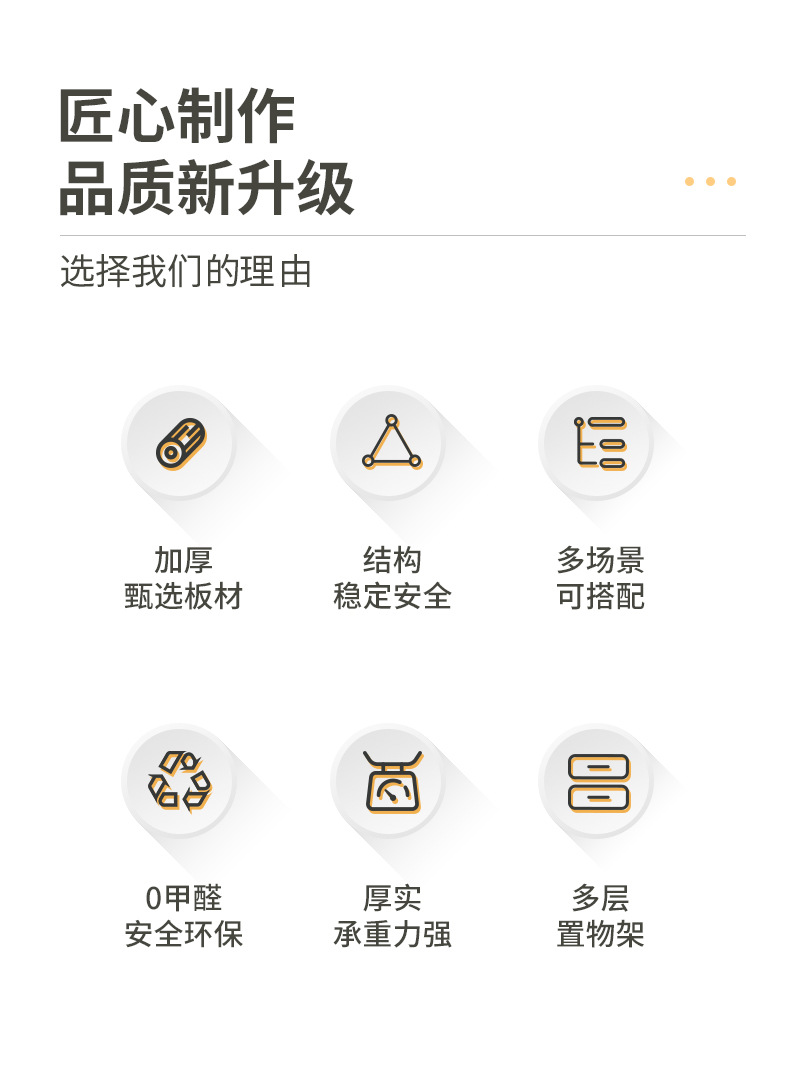 匠心制作
品质新升级

选择我们的理由

加厚
甄选板材

结构
稳定安全

多场景
可搭配

0甲醛
安全环保

厚实
承重力强

多层
置物架