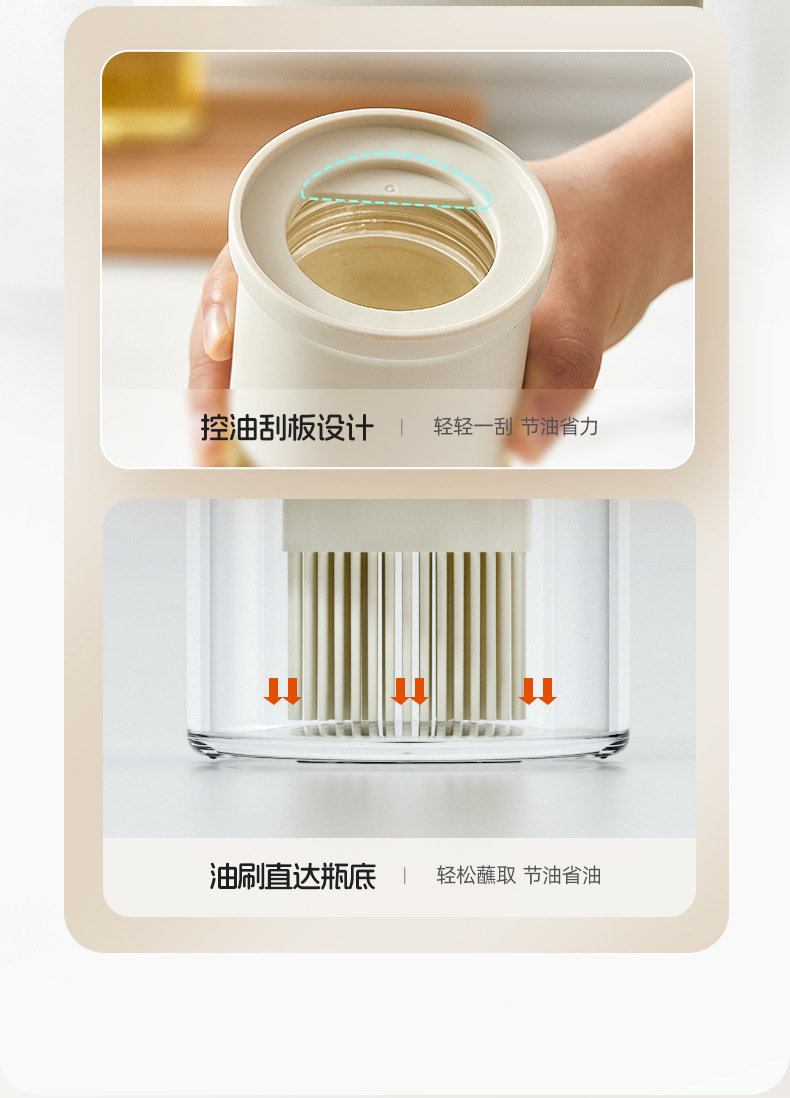 控油刮板设计 | 轻轻一刮 节油省力

油刷直达瓶底 | 轻松蘸取 节油省油