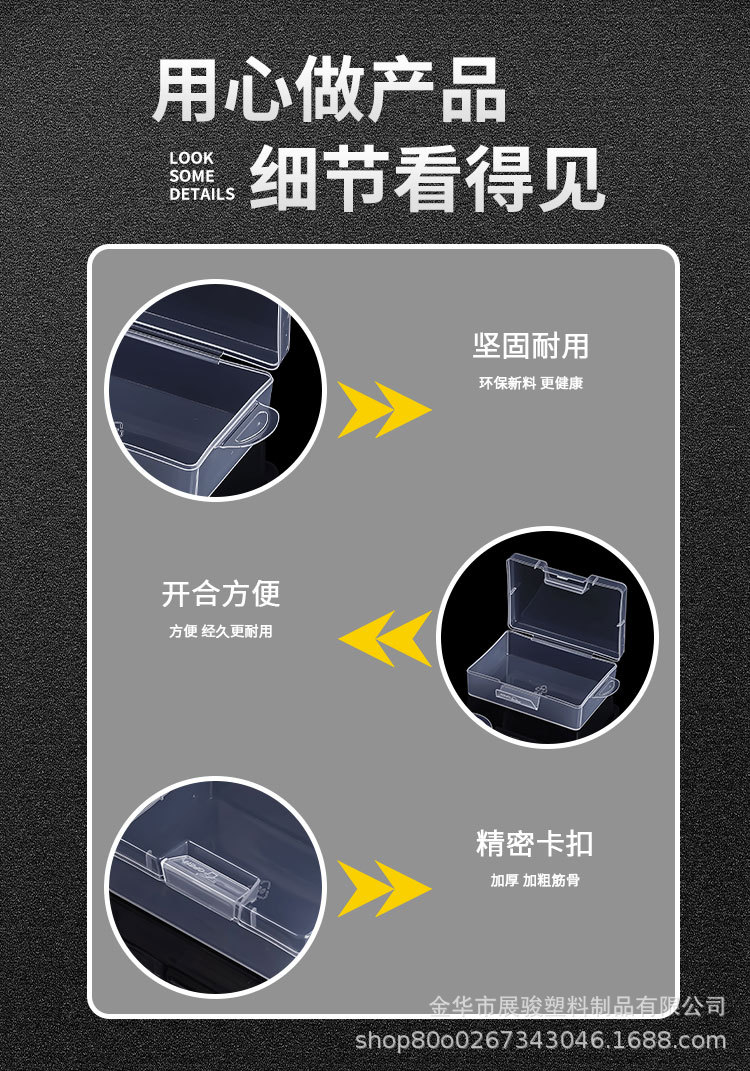 用心做产品

LOOK SOME DETAILS

细节看得见

坚固耐用

环保新料 更健康

开合方便

方便 经久更耐用

精密卡扣

加厚 加粗筋骨

金华市展骏塑料制品有限公司
shop80o0267343046.1688.com