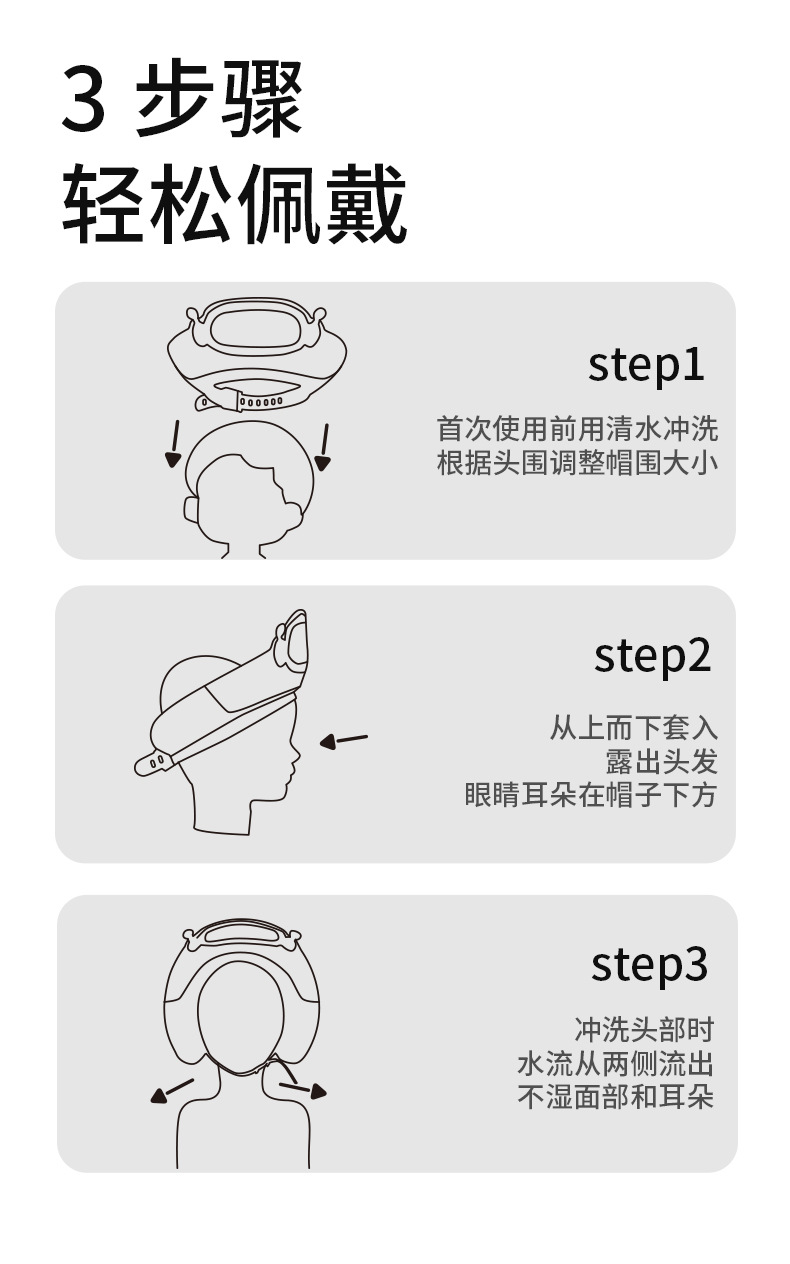 3 步骤
轻松佩戴

step1

首次使用前用清水冲洗
根据头围调整帽围大小

step2

从上而下套入
露出头发
眼睛耳朵在帽子下方

step3

冲洗头部时
水流从两侧流出
不湿面部和耳朵