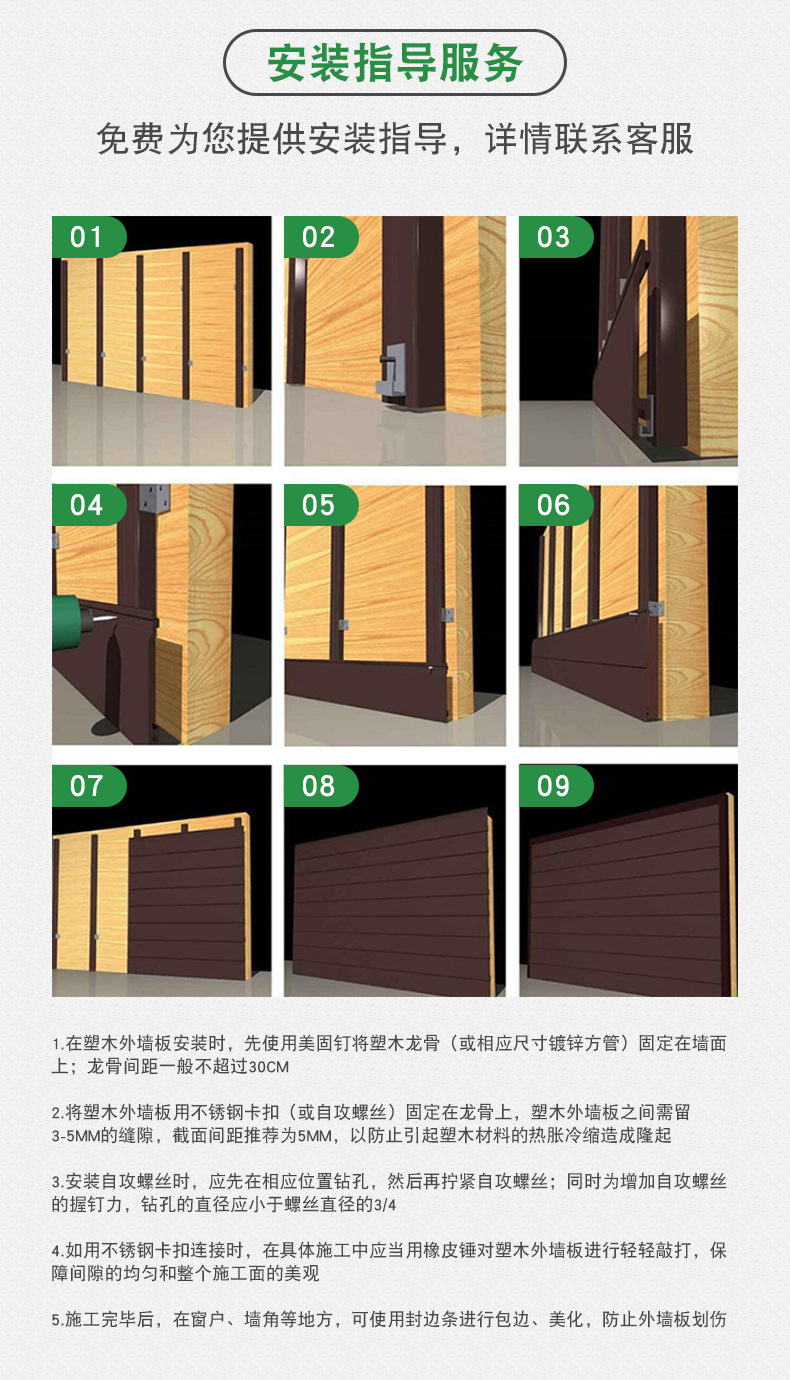 安装指导服务

免费为您提供安装指导，详情联系客服

01

02

03

04

05

06

07

08

09

1.在塑木外墙板安装时，先使用美固钉将塑木龙骨（或相应尺寸镀锌方管）固定在墙面上；龙骨间距一般不超过30CM

2.将塑木外墙板用不锈钢卡扣（或自攻螺丝）固定在龙骨上，塑木外墙板之间需留3-5MM的缝隙，截面间距推荐为5MM，以防止引起塑木材料的热胀冷缩造成隆起

3.安装自攻螺丝时，应先在相应位置钻孔，然后再拧紧自攻螺丝；同时为增加自攻螺丝的握钉力，钻孔的直径应小于螺丝直径的3/4

4.如用不锈钢卡扣连接时，在具体施工中应当用橡皮锤对塑木外墙板进行轻轻敲打，保障间隙的均匀和整个施工面的美观

5.施工完毕后，在窗户、墙角等地方，可使用封边条进行包边、美化，防止外墙板划伤