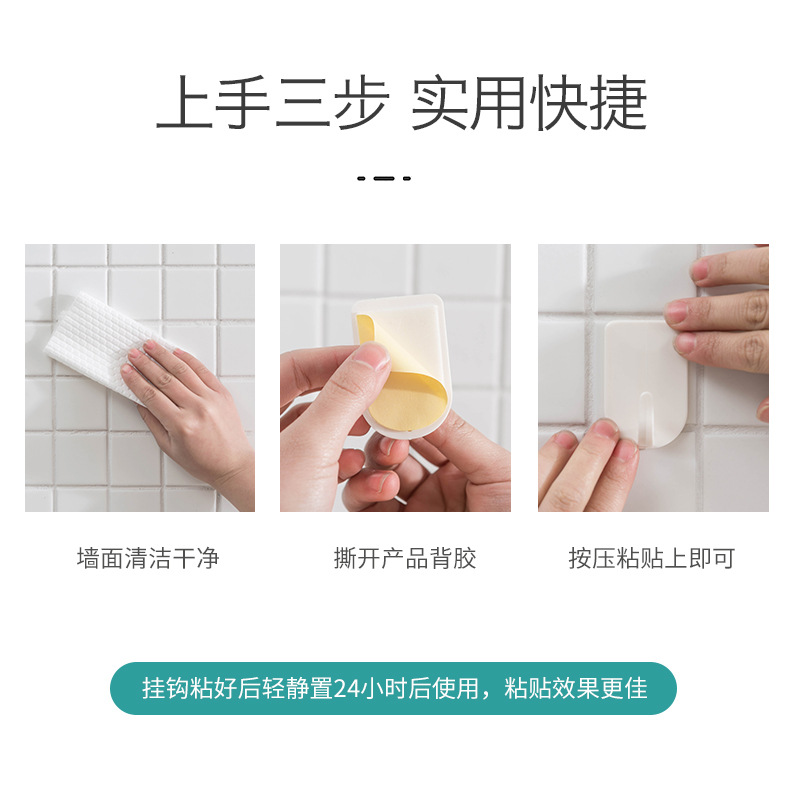 上手三步 实用快捷

墙面清洁干净

撕开产品背胶

按压粘贴上即可

挂钩粘好后轻静置24小时后使用，粘贴效果更佳