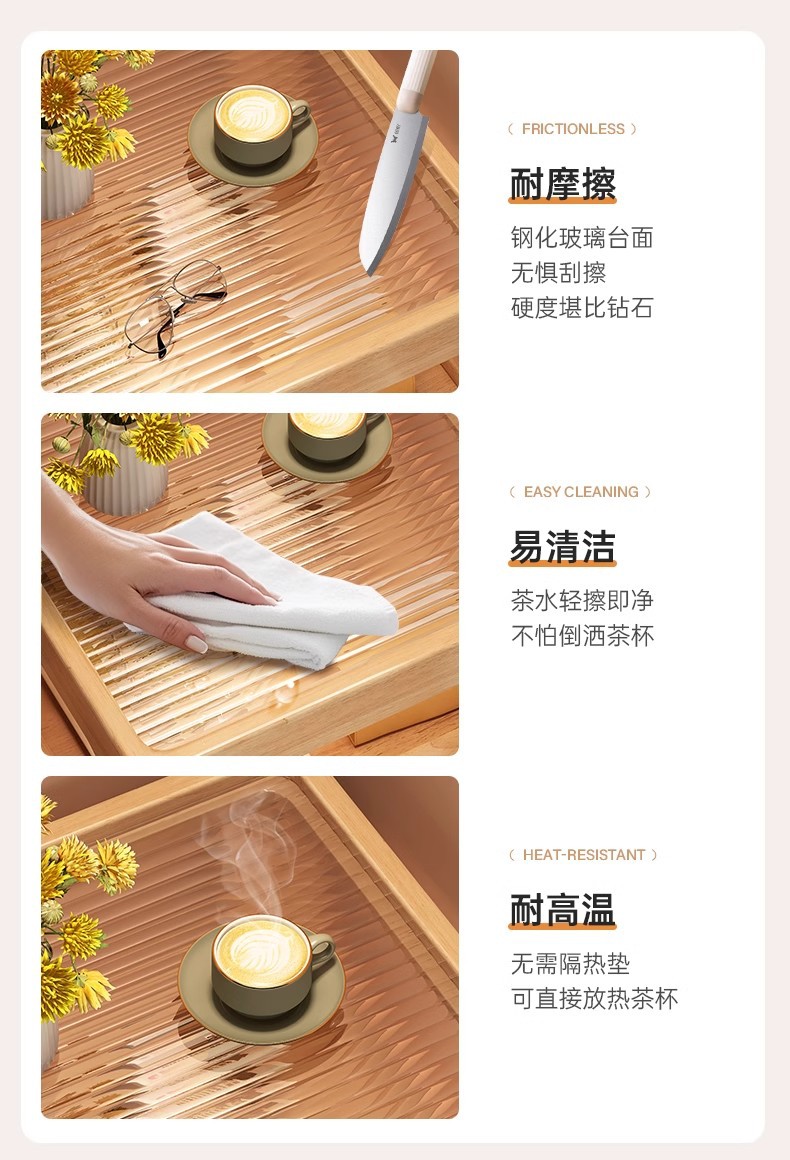 ( FRICTIONLESS )

耐摩擦

钢化玻璃台面
无惧刮擦
硬度堪比钻石

( EASY CLEANING )

易清洁

茶水轻擦即净
不怕倒洒茶杯

( HEAT-RESISTANT )

耐高温

无需隔热垫
可直接放热茶杯