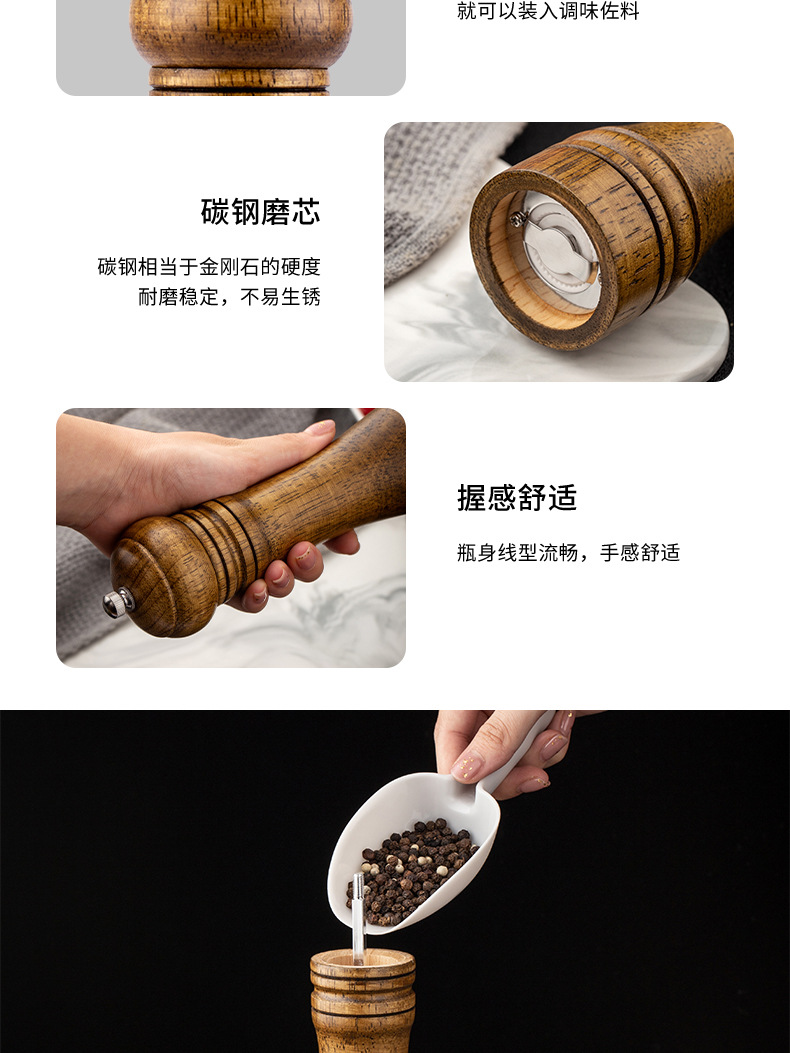 就可以装入调味佐料

碳钢磨芯

碳钢相当于金刚石的硬度
耐磨稳定，不易生锈

握感舒适

瓶身线型流畅，手感舒适