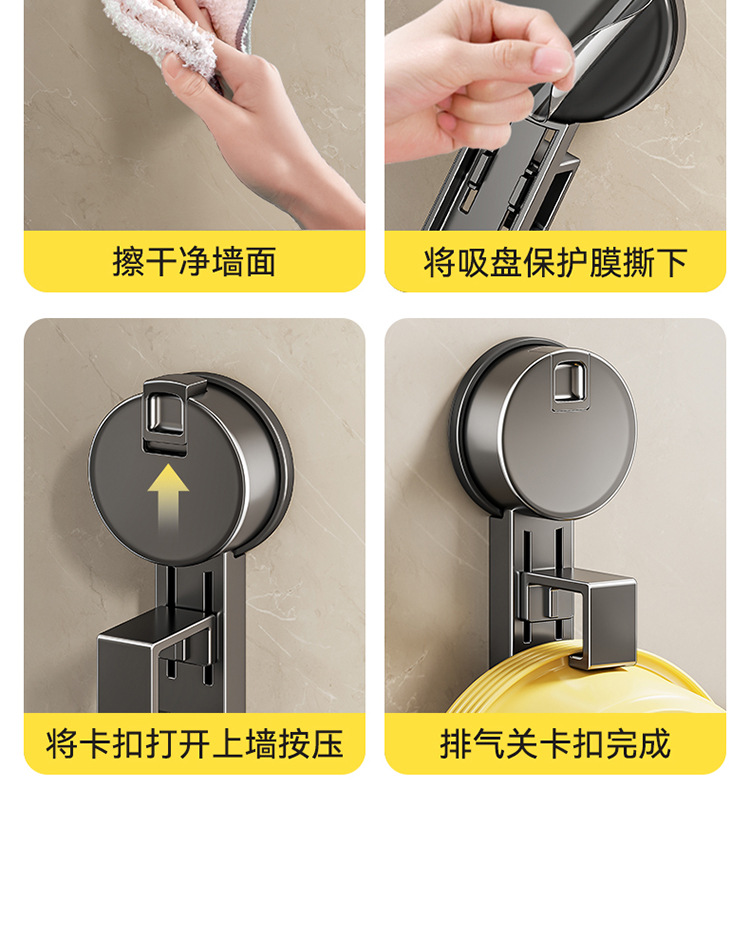 擦干净墙面

将吸盘保护膜撕下

将卡扣打开上墙按压

排气关卡扣完成