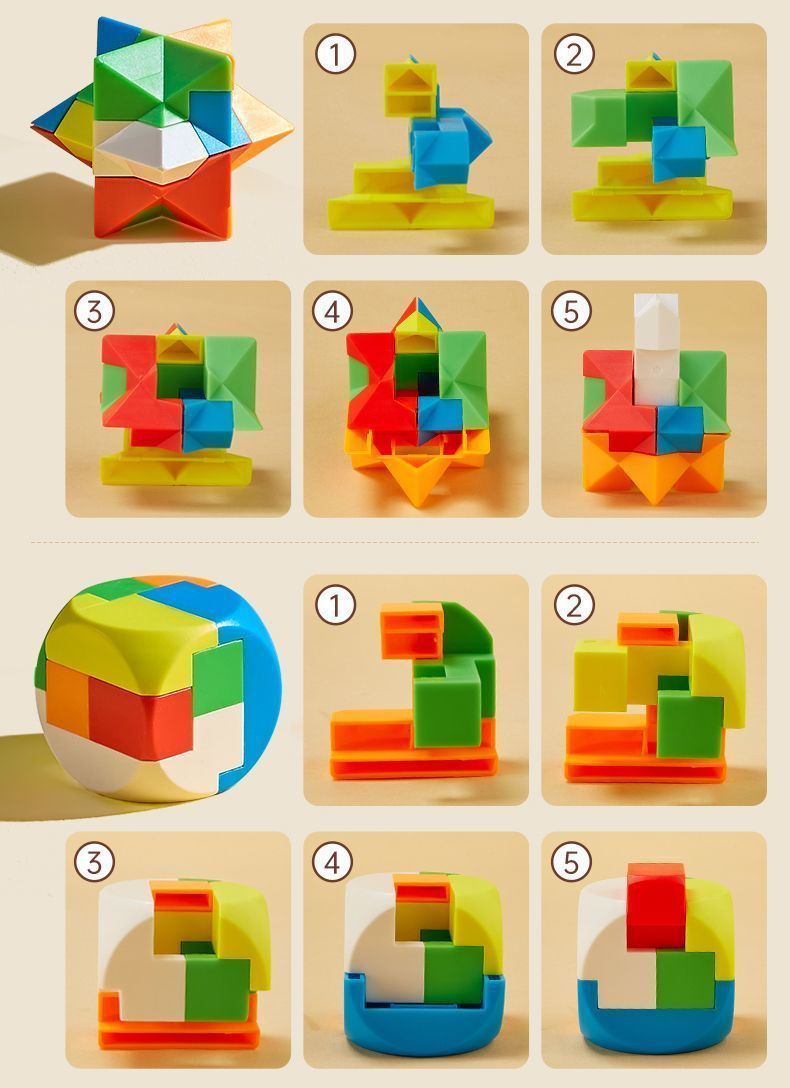 ①
②
③
④
⑤
①
②
③
④
⑤