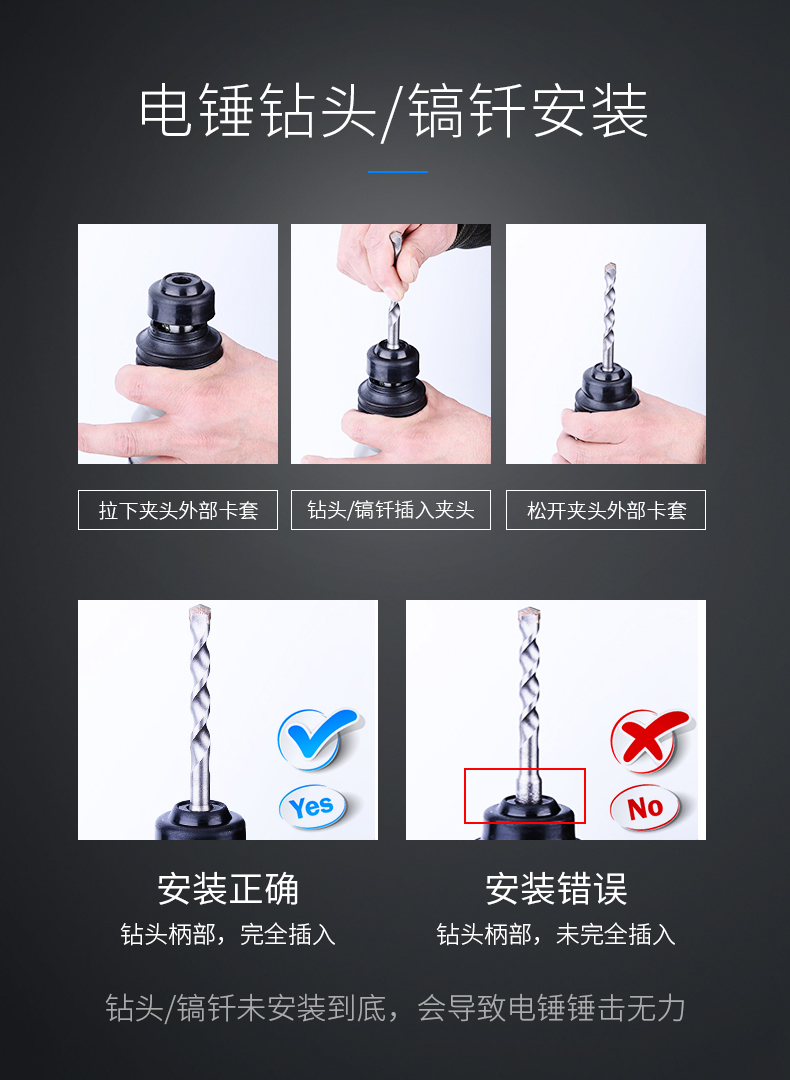 电锤钻头/镐钎安装

拉下夹头外部卡套

钻头/镐钎插入夹头

松开夹头外部卡套

Yes

No

安装正确

钻头柄部，完全插入

安装错误

钻头柄部，未完全插入

钻头/镐钎未安装到底，会导致电锤锤击无力