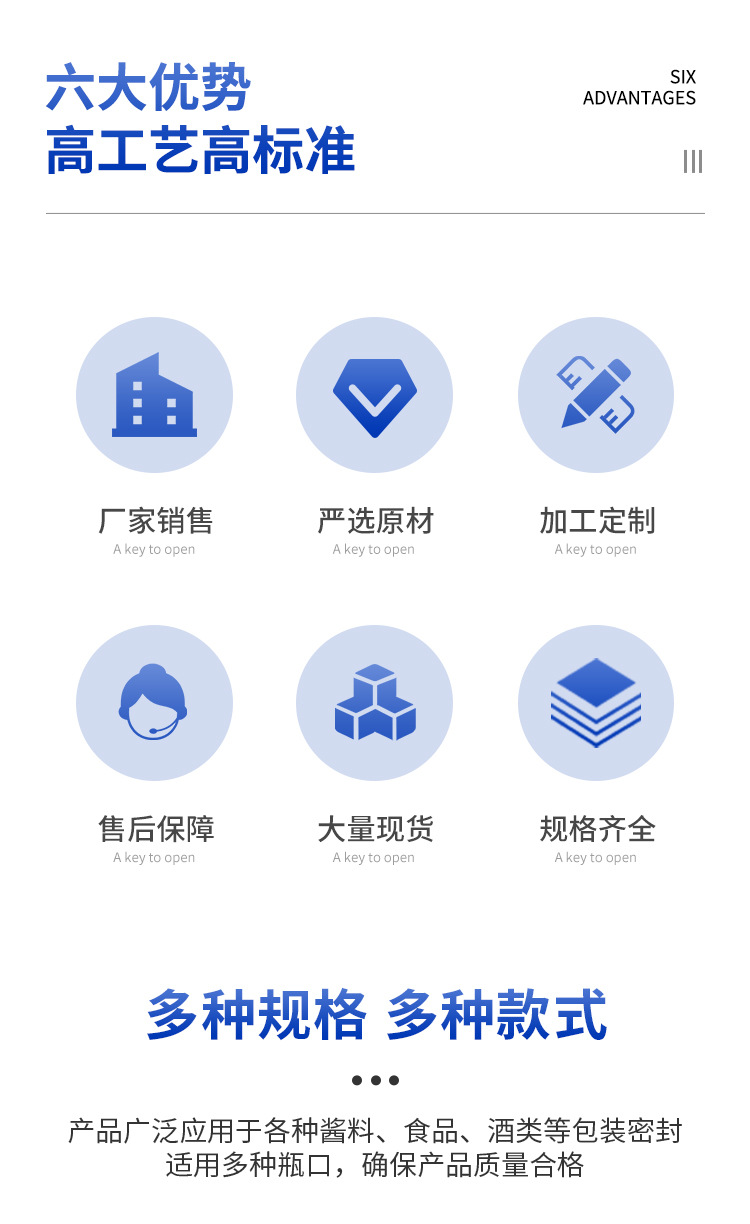 六大优势
高工艺高标准

SIX
ADVANTAGES

厂家销售
A key to open

严选原材
A key to open

加工定制
A key to open

售后保障
A key to open

大量现货
A key to open

规格齐全
A key to open

多种规格 多种款式

产品广泛应用于各种酱料、食品、酒类等包装密封
适用多种瓶口，确保产品质量合格