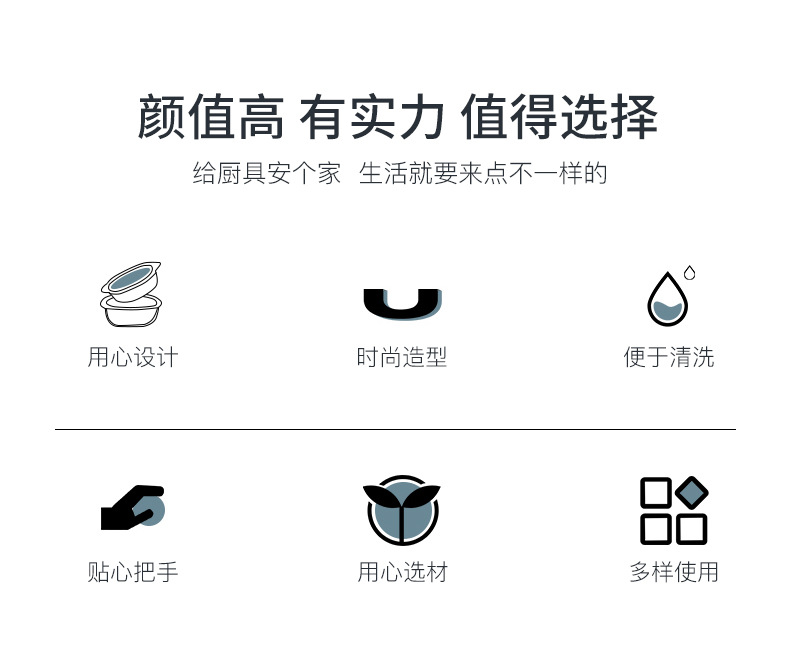 颜值高 有实力 值得选择

给厨具安个家 生活就要来点不一样的

用心设计

时尚造型

便于清洗

贴心把手

用心选材

多样使用