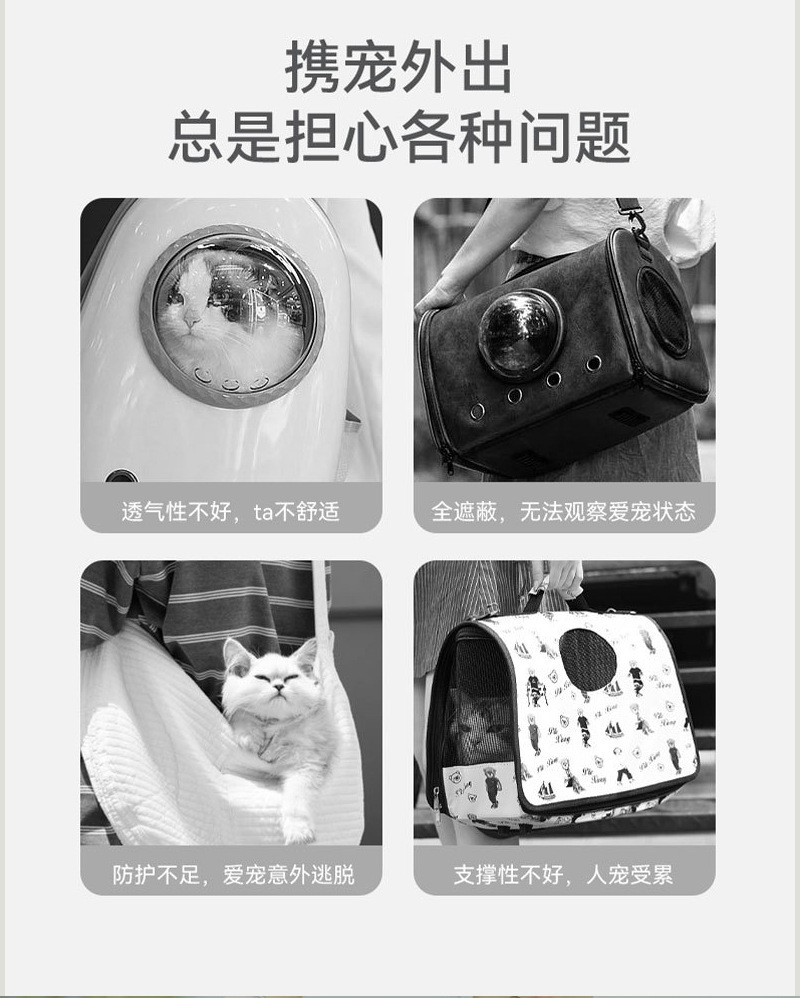 携宠外出
总是担心各种问题

透气性不好，ta不舒适

全遮蔽，无法观察爱宠状态

防护不足，爱宠意外逃脱

支撑性不好，人宠受累