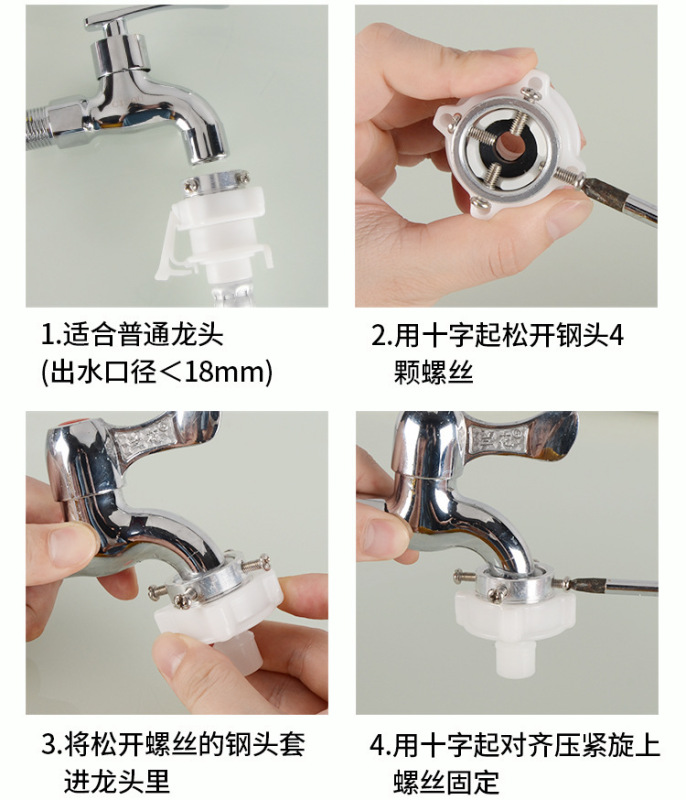 1.适合普通龙头
(出水口径＜18mm)

2.用十字起松开钢头4颗螺丝

3.将松开螺丝的钢头套进龙头里

4.用十字起对齐压紧旋上螺丝固定