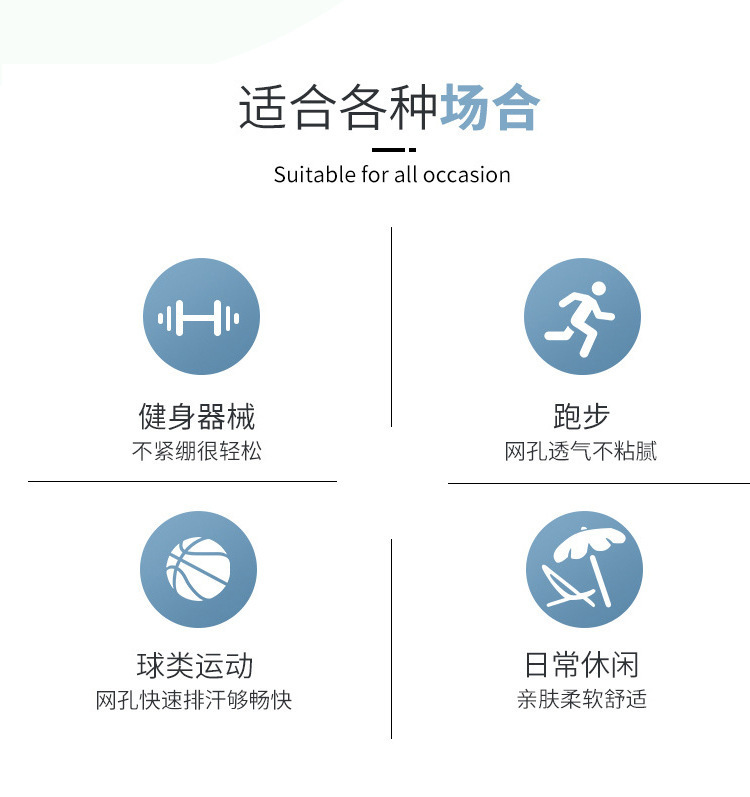 适合各种场合

Suitable for all occasion

健身器械
不紧绷很轻松

跑步
网孔透气不粘腻

球类运动
网孔快速排汗够畅快

日常休闲
亲肤柔软舒适