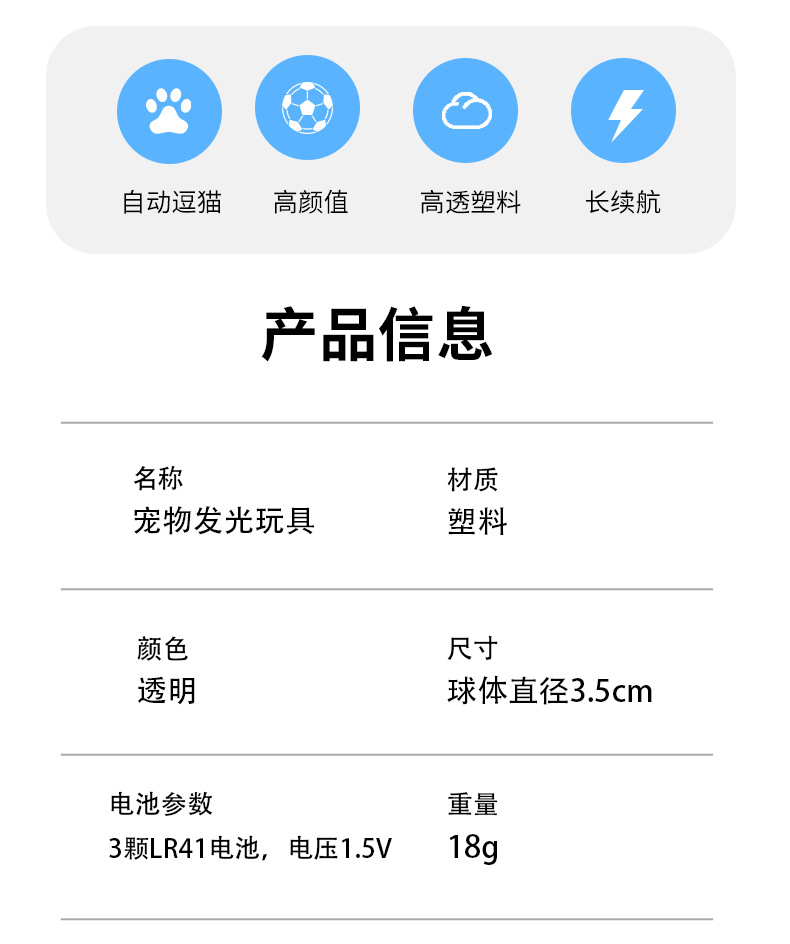 自动逗猫 高颜值 高透塑料 长续航

产品信息

名称
宠物发光玩具

材质
塑料

颜色
透明

尺寸
球体直径3.5cm

电池参数
3颗LR41电池，电压1.5V

重量
18g