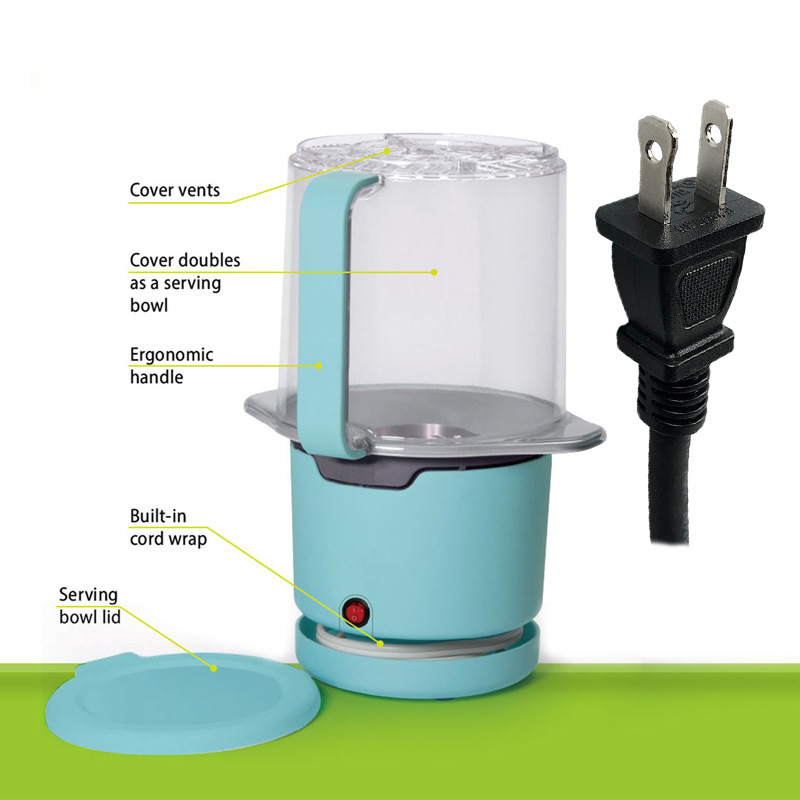 Cover vents

Cover doubles as a serving bowl

Ergonomic handle

Built-in cord wrap

Serving bowl lid