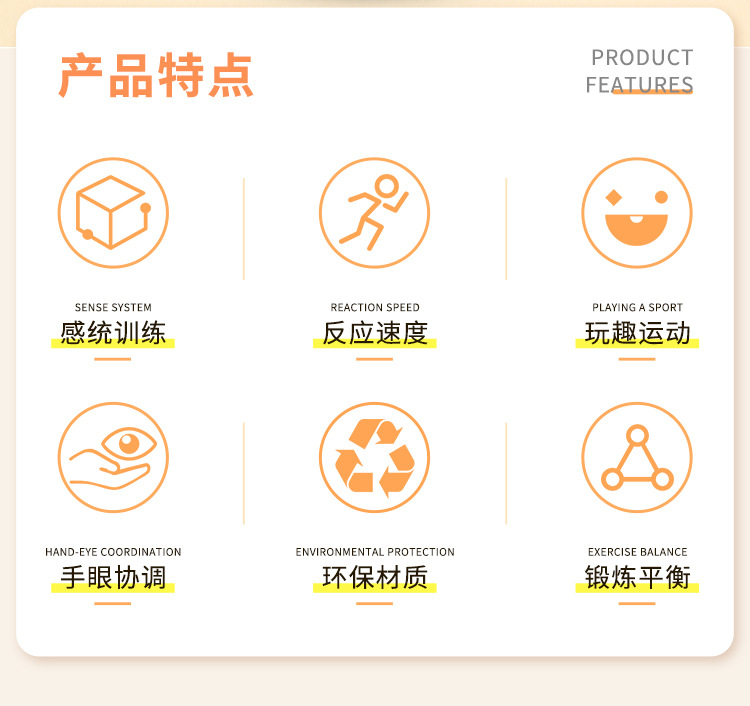 产品特点

PRODUCT
FEATURES

SENSE SYSTEM
感统训练

REACTION SPEED
反应速度

PLAYING A SPORT
玩趣运动

HAND-EYE COORDINATION
手眼协调

ENVIRONMENTAL PROTECTION
环保材质

EXERCISE BALANCE
锻炼平衡