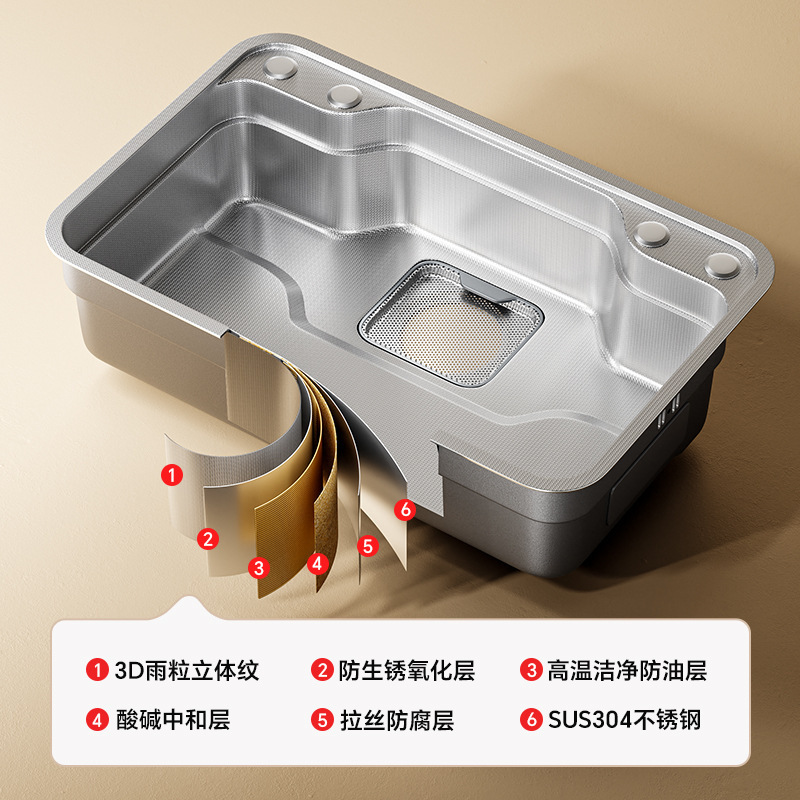 1
2
3
4
5
6

1 3D雨粒立体纹
2 防生锈氧化层
3 高温洁净防油层
4 酸碱中和层
5 拉丝防腐层
6 SUS304不锈钢