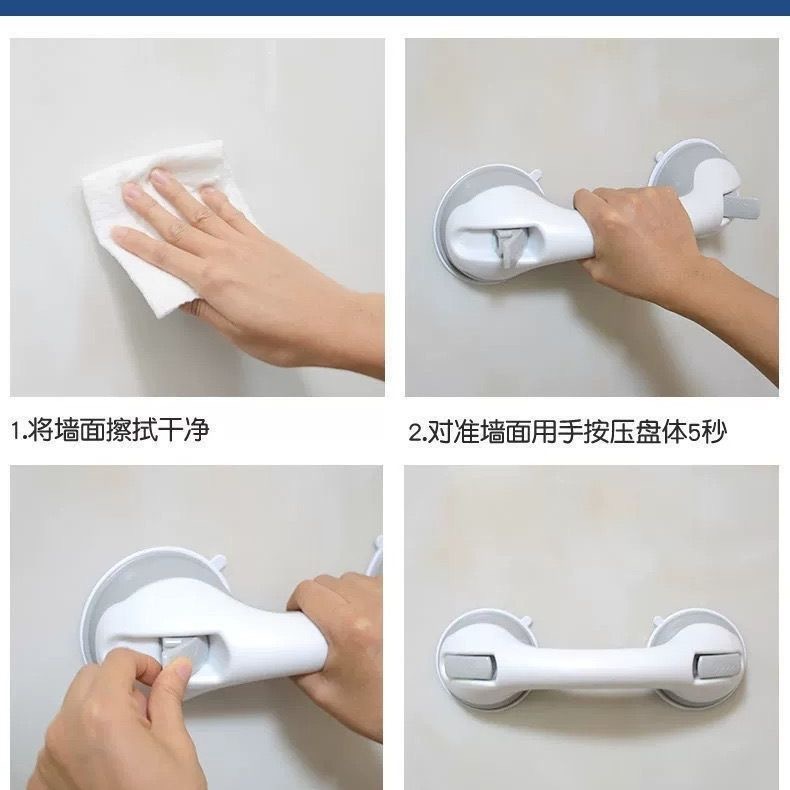 1.将墙面擦拭干净

2.对准墙面用手按压盘体5秒