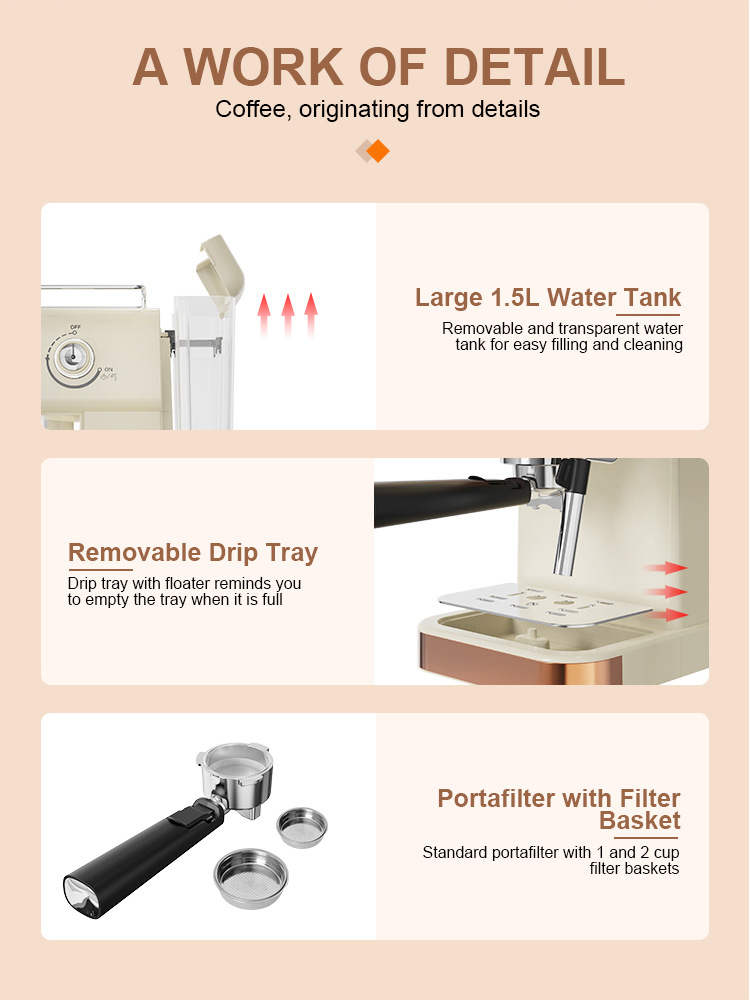 A WORK OF DETAIL
Coffee, originating from details

OFF
ON

Large 1.5L Water Tank
Removable and transparent water tank for easy filling and cleaning

Removable Drip Tray
Drip tray with floater reminds you to empty the tray when it is full

Portafilter with Filter Basket
Standard portafilter with 1 and 2 cup filter baskets