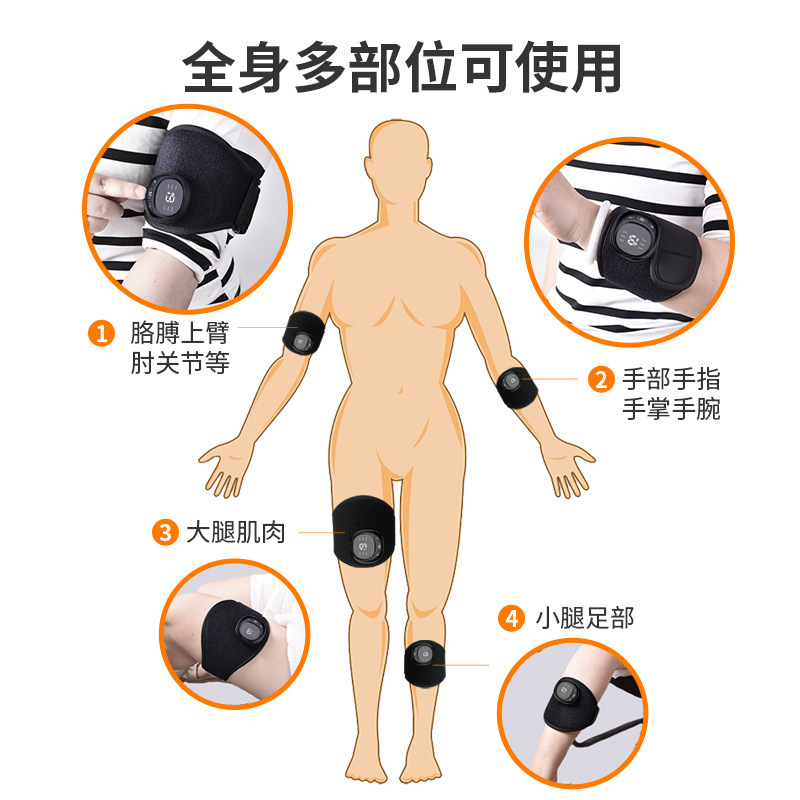 全身多部位可使用

1 胳膊上臂
肘关节等

2 手部手指
手掌手腕

3 大腿肌肉

4 小腿足部