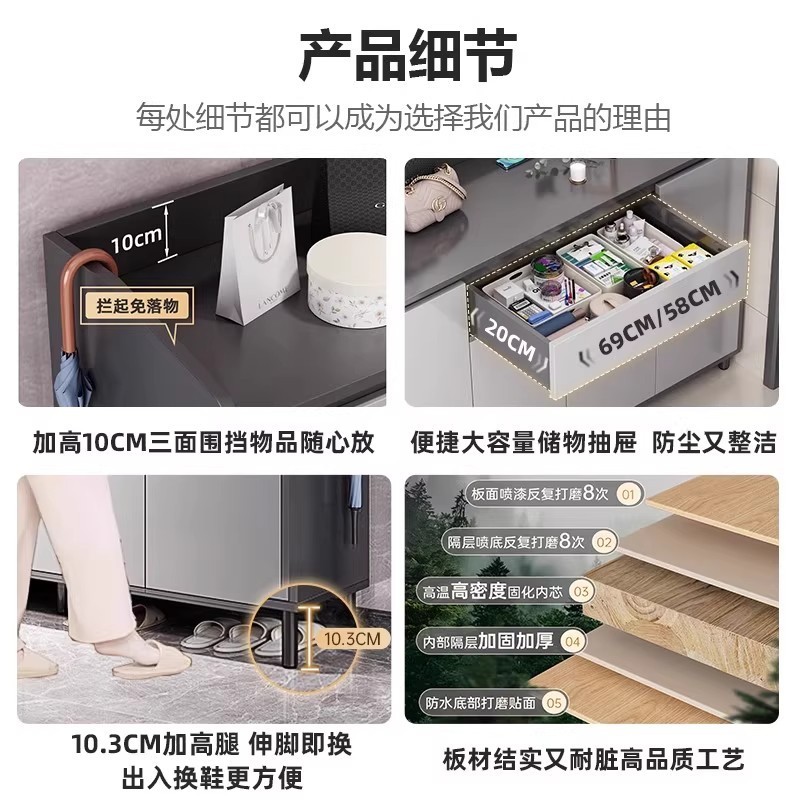 产品细节

每处细节都可以成为选择我们产品的理由

10cm

拦起免落物

LANCOME

加高10CM三面围挡物品随心放

20CM

69CM/58CM

便捷大容量储物抽屉 防尘又整洁

10.3CM

10.3CM加高腿 伸脚即换
出入换鞋更方便

板面喷漆反复打磨8次 01

隔层喷底反复打磨8次 02

高温高密度固化内芯 03

内部隔层加固加厚 04

防水底部打磨贴面 05

板材结实又耐脏高品质工艺