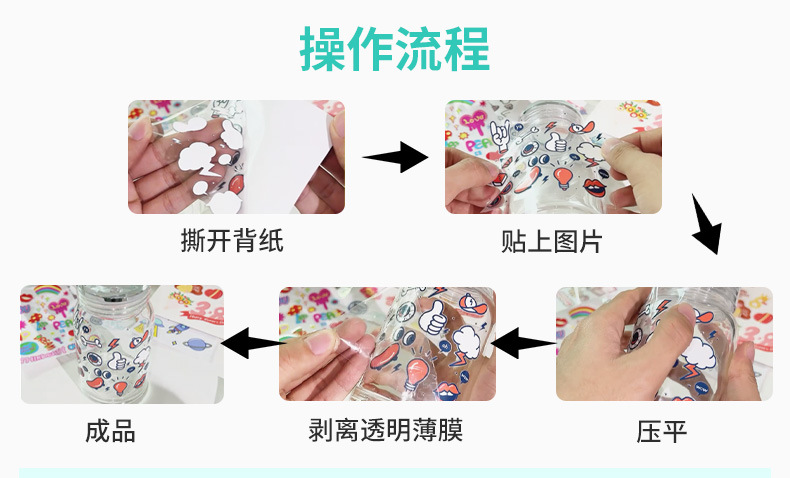 操作流程

撕开背纸

贴上图片

压平

剥离透明薄膜

成品