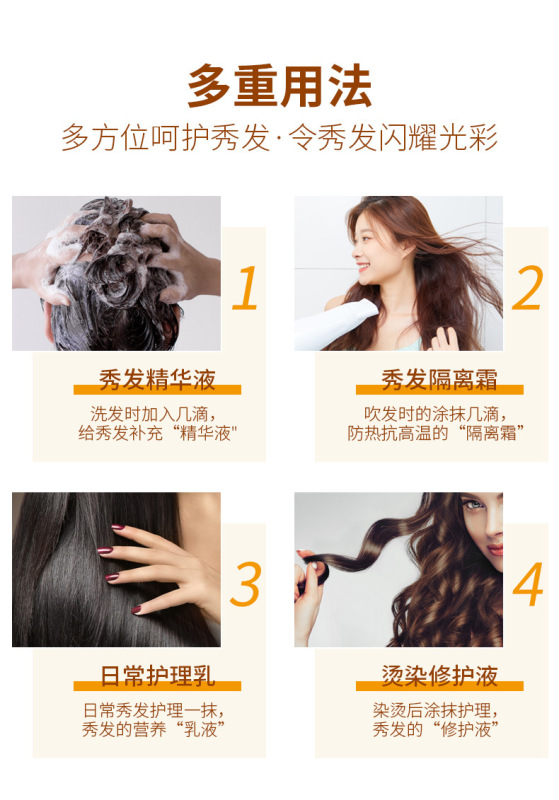 多重用法
多方位呵护秀发·令秀发闪耀光彩

1
秀发精华液
洗发时加入几滴，给秀发补充“精华液"

2
秀发隔离霜
吹发时的涂抹几滴，防热抗高温的“隔离霜”

3
日常护理乳
日常秀发护理一抹，秀发的营养“乳液”

4
烫染修护液
染烫后涂抹护理，秀发的“修护液”