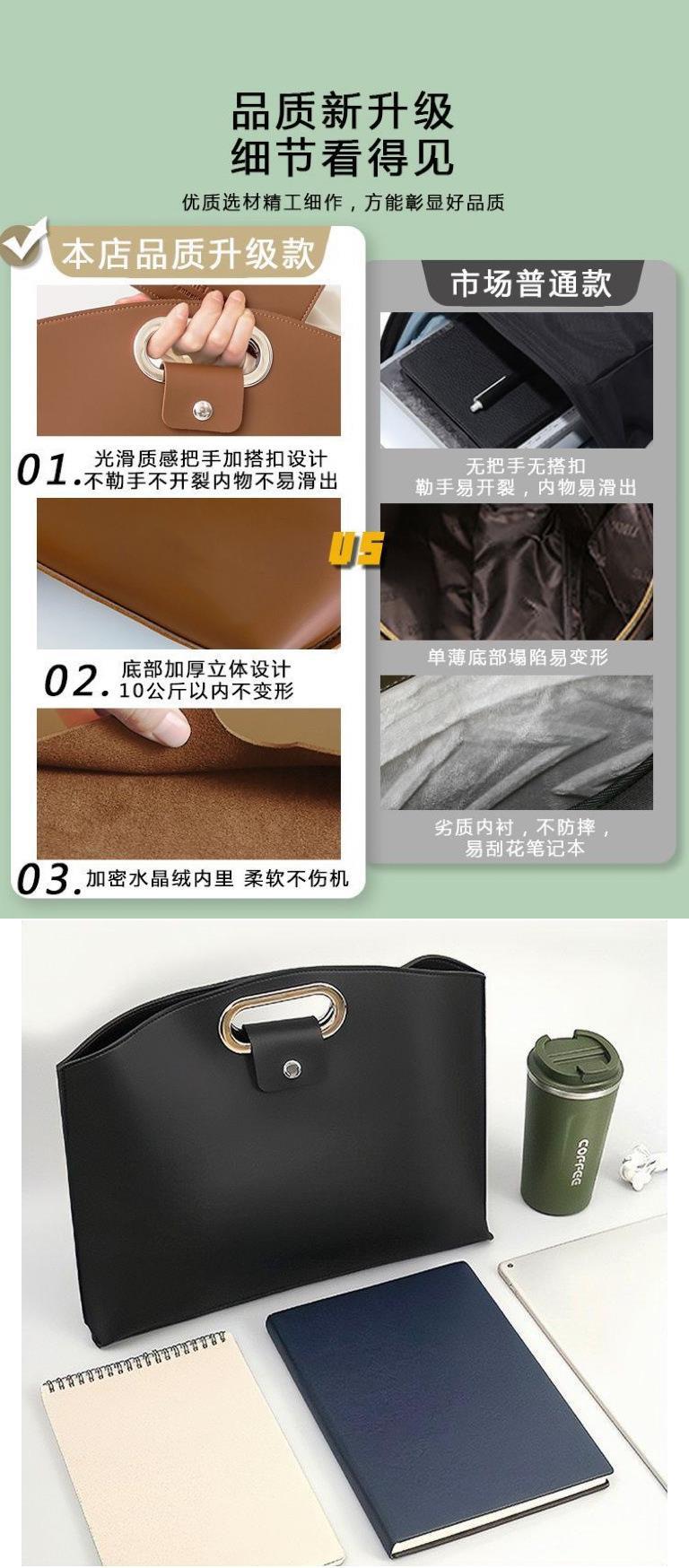 品质新升级
细节看得见

优质选材精工细作，方能彰显好品质

本店品质升级款

01. 光滑质感把手加搭扣设计
不勒手不开裂内物不易滑出

02. 底部加厚立体设计
10公斤以内不变形

03. 加密水晶绒内里 柔软不伤机

VS

市场普通款

无把手无搭扣
勒手易开裂，内物易滑出

单薄底部塌陷易变形

劣质内衬，不防摔，
易刮花笔记本

COFFEE