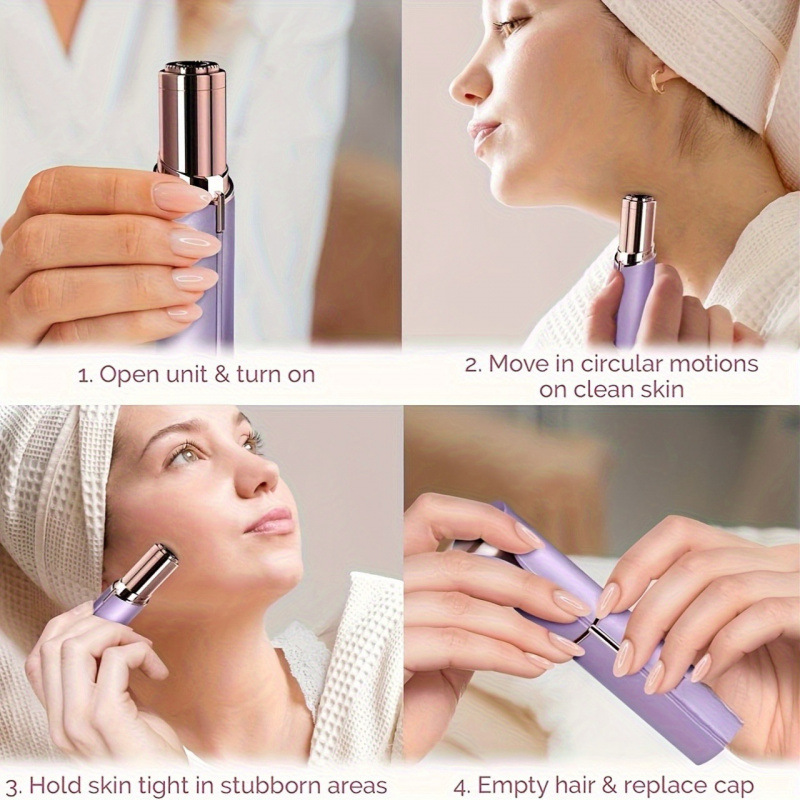 1. Open unit & turn on

2. Move in circular motions on clean skin

3. Hold skin tight in stubborn areas

4. Empty hair & replace cap