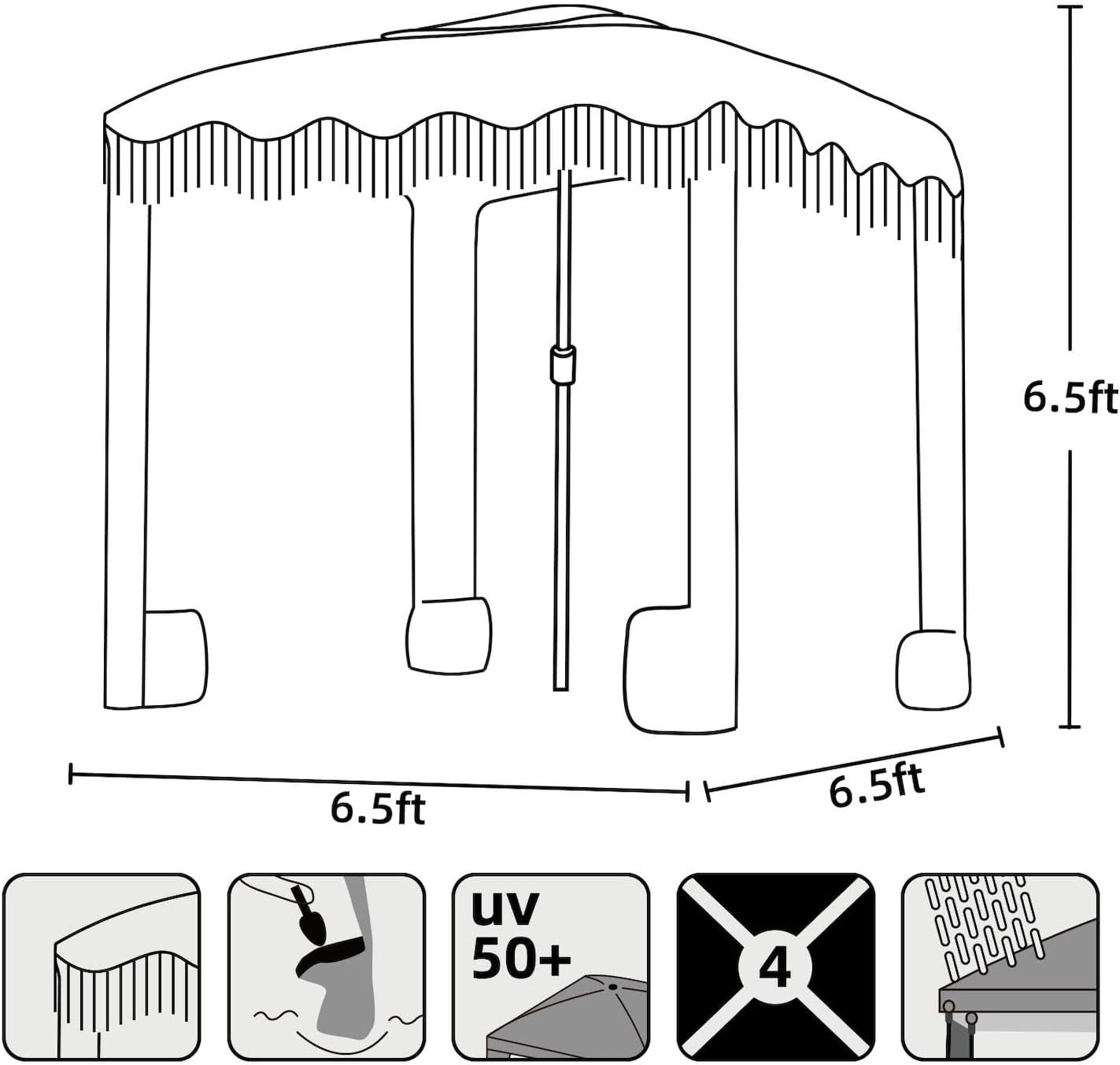 6.5ft

6.5ft

6.5ft

uv
50+

4