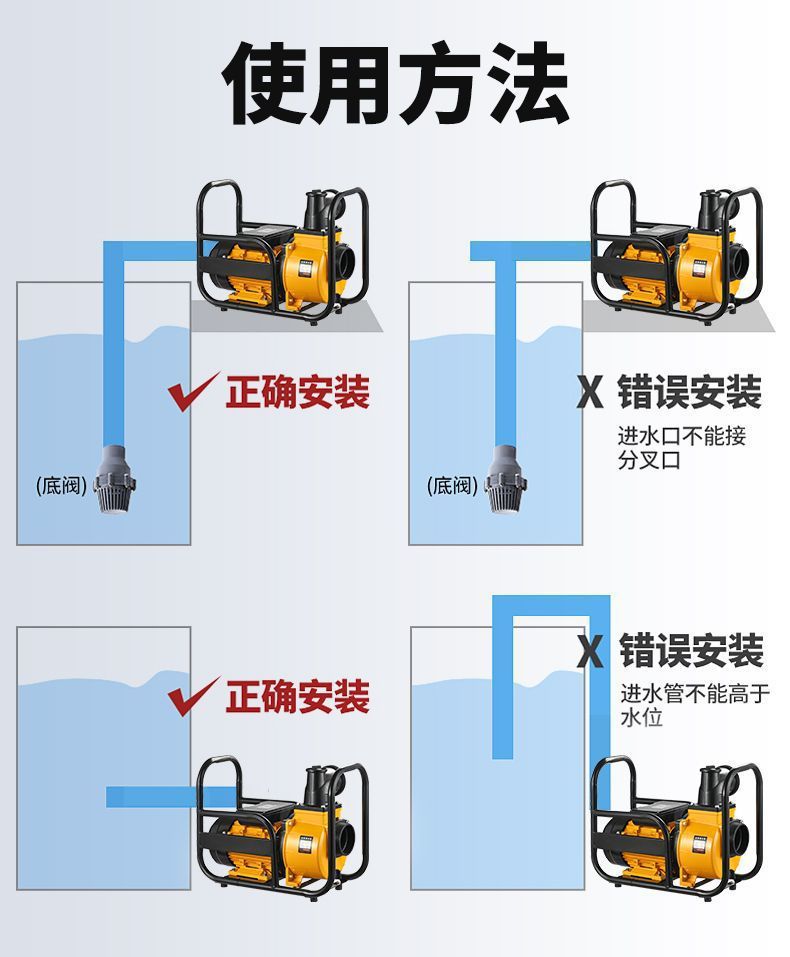 使用方法

正确安装

(底阀)

X 错误安装

进水口不能接分叉口

(底阀)

正确安装

X 错误安装

进水管不能高于水位