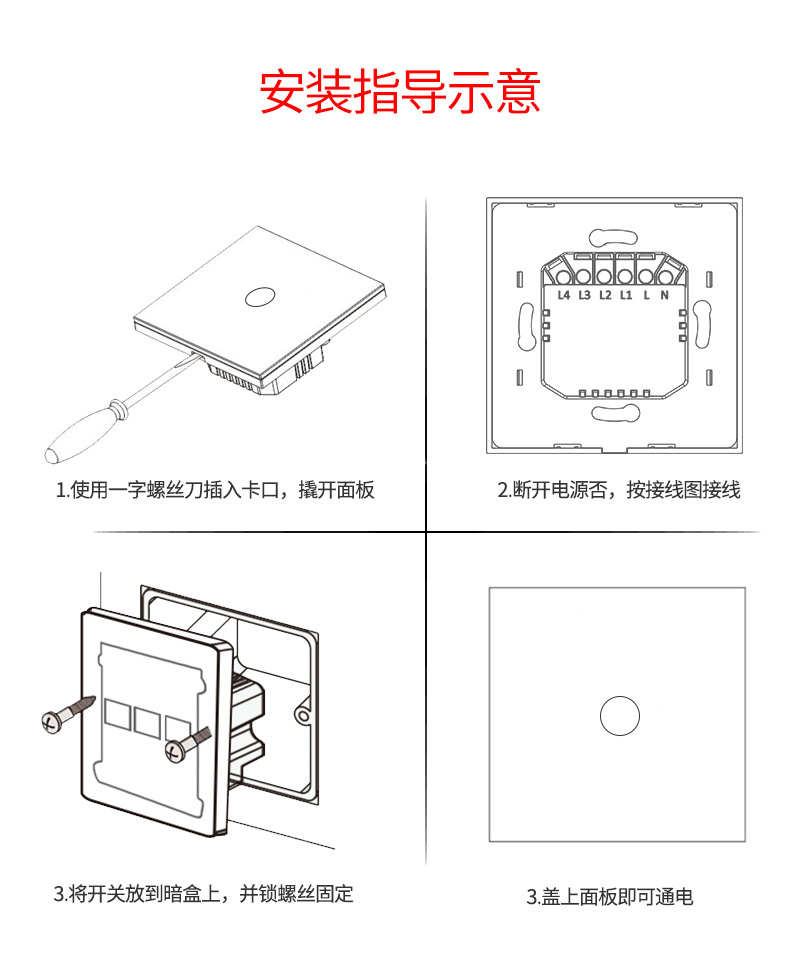 安装指导示意

1.使用一字螺丝刀插入卡口，撬开面板

L4 L3 L2 L1 L N

2.断开电源否，按接线图接线

3.将开关放到暗盒上，并锁螺丝固定

3.盖上面板即可通电