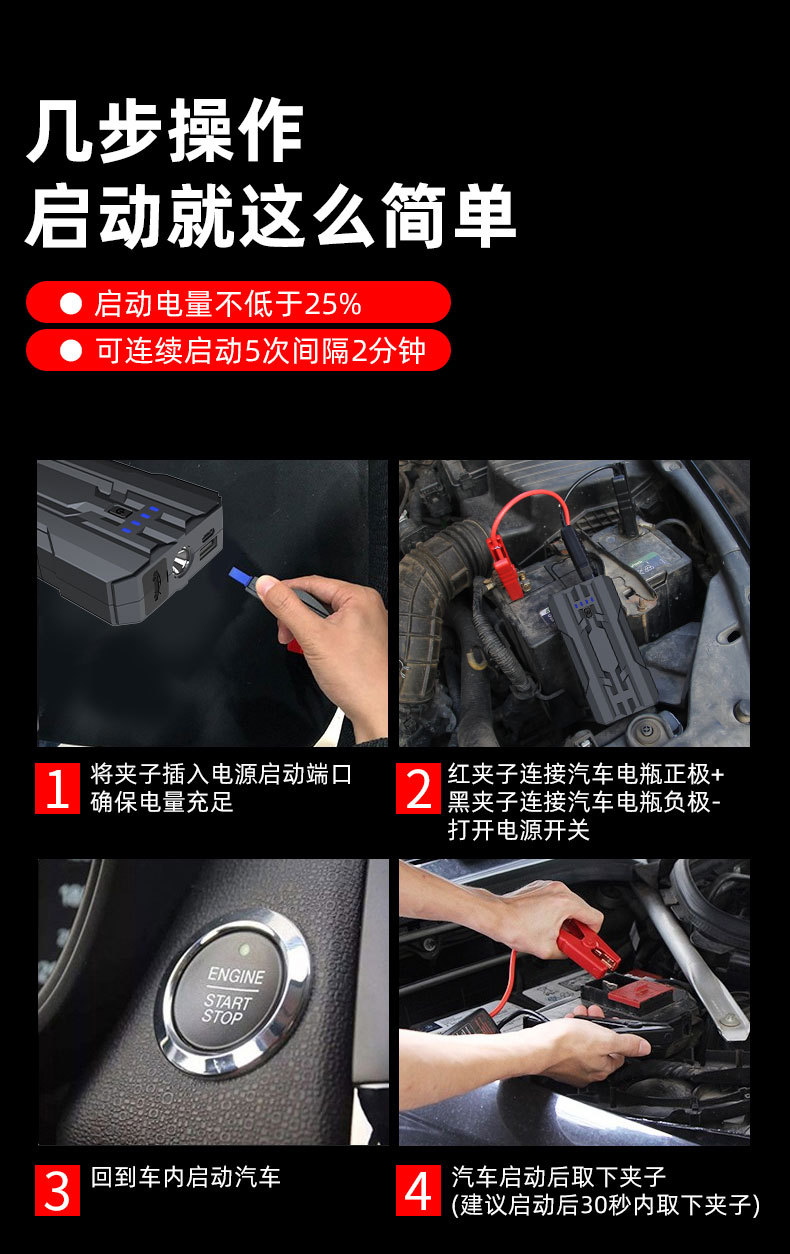 几步操作
启动就这么简单

● 启动电量不低于25%
● 可连续启动5次间隔2分钟

1 将夹子插入电源启动端口
确保电量充足

2 红夹子连接汽车电瓶正极+
黑夹子连接汽车电瓶负极-
打开电源开关

ENGINE
START
STOP

3 回到车内启动汽车

4 汽车启动后取下夹子
(建议启动后30秒内取下夹子)