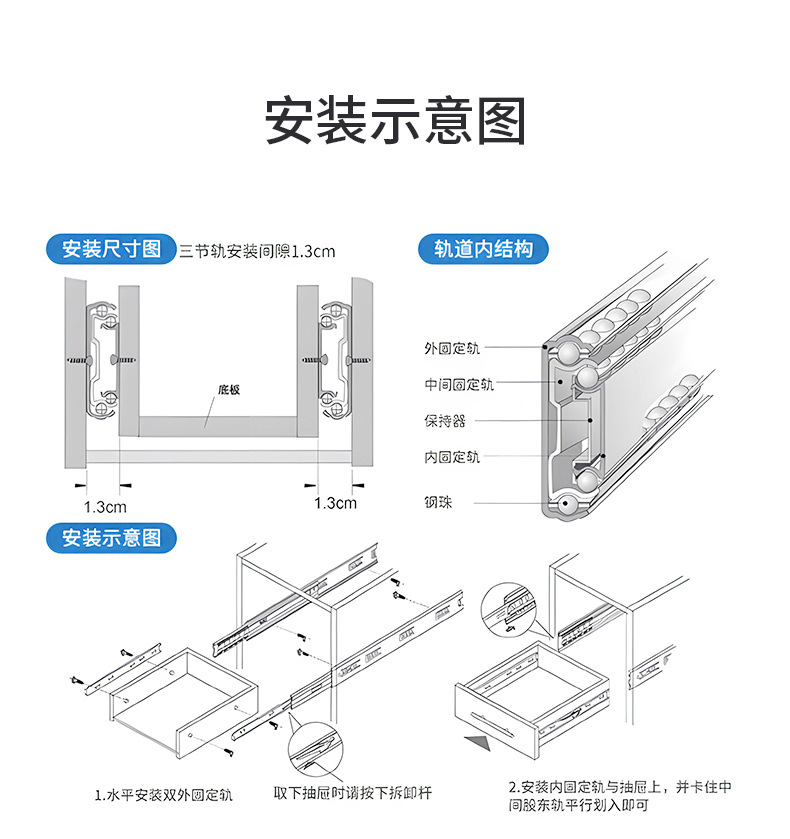 安装示意图

安装尺寸图 三节轨安装间隙1.3cm

底板

1.3cm

1.3cm

轨道内结构

外固定轨

中间固定轨

保持器

内固定轨

钢珠

安装示意图

1.水平安装双外固定轨

取下抽屉时请按下拆卸杆

2.安装内固定轨与抽屉上，并卡住中间股东轨平行划入即可