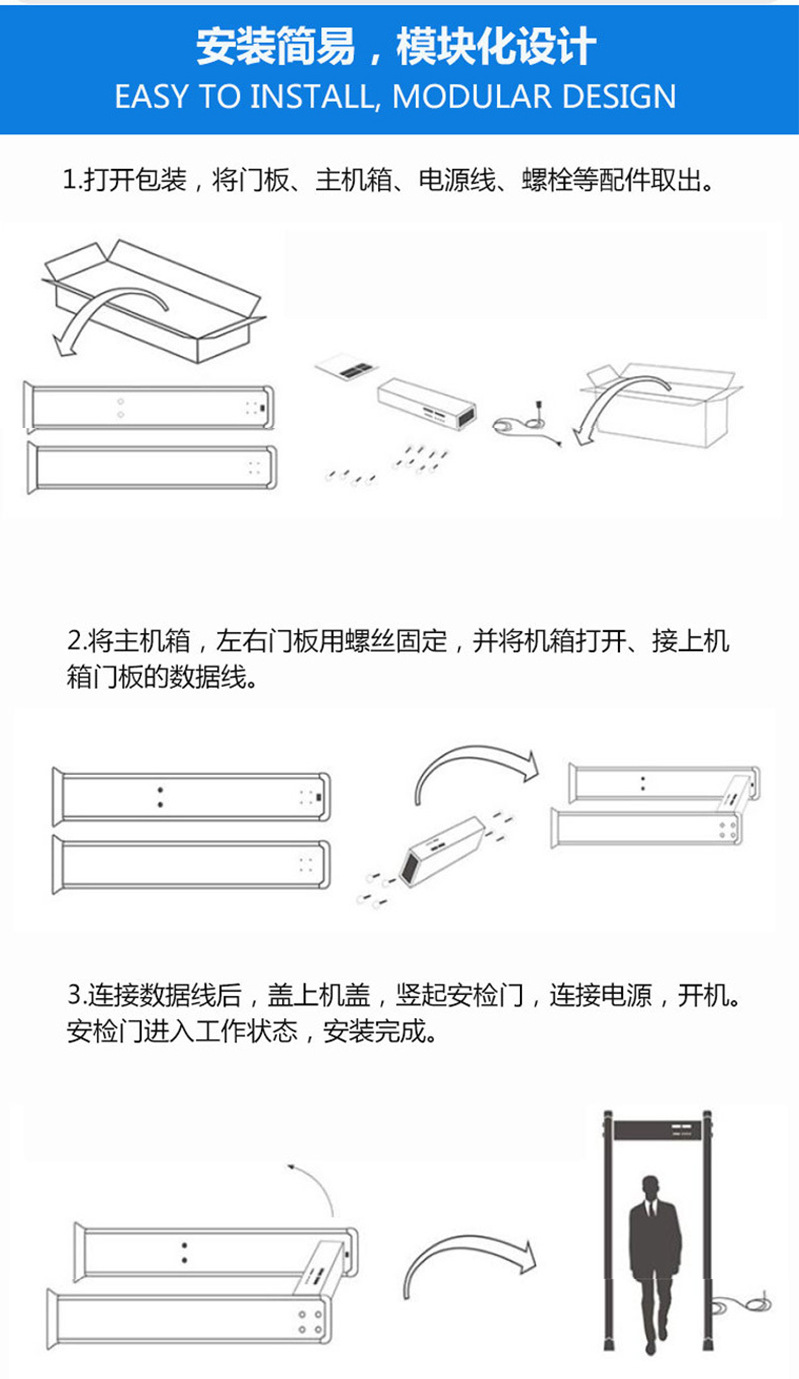 安装简易，模块化设计
EASY TO INSTALL, MODULAR DESIGN

1.打开包装，将门板、主机箱、电源线、螺栓等配件取出。

2.将主机箱，左右门板用螺丝固定，并将机箱打开、接上机箱门板的数据线。

3.连接数据线后，盖上机盖，竖起安检门，连接电源，开机。安检门进入工作状态，安装完成。