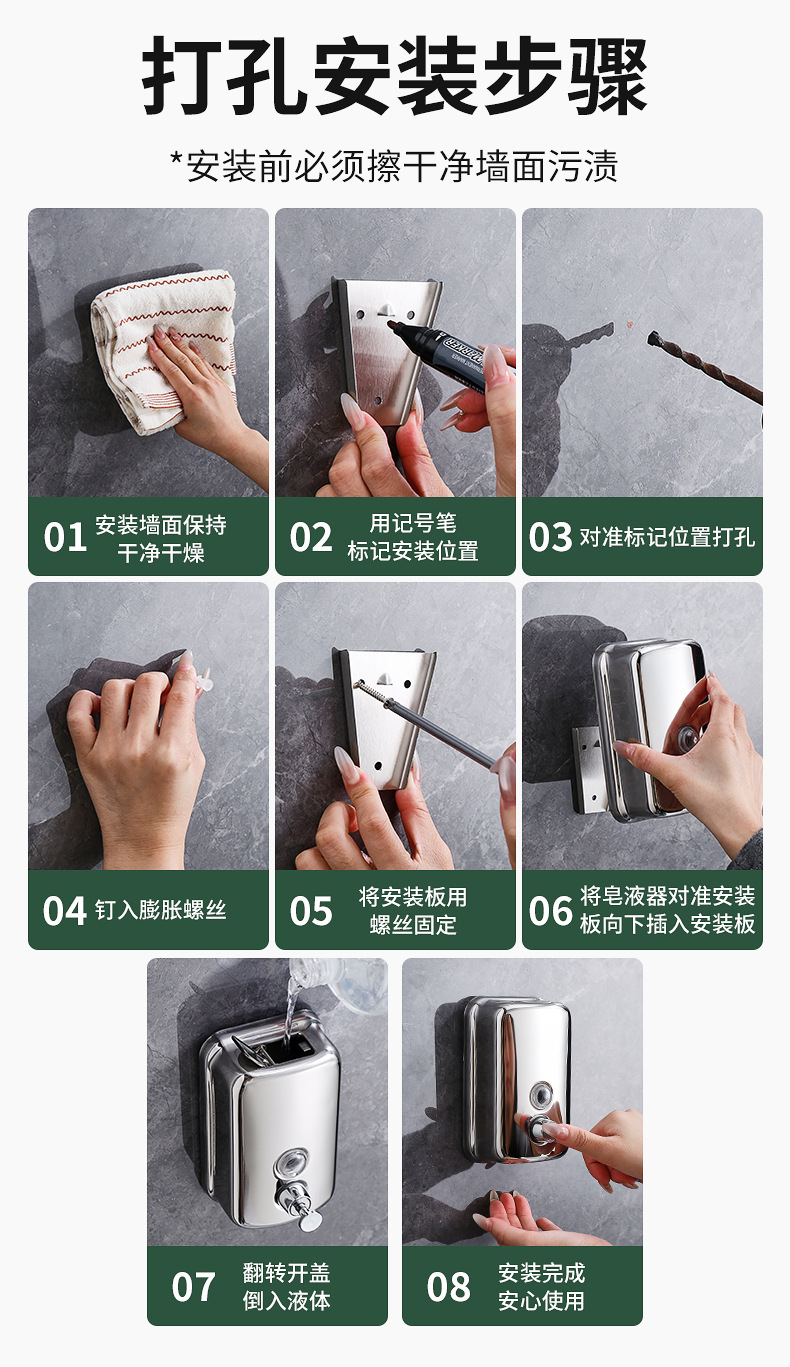 打孔安装步骤

*安装前必须擦干净墙面污渍

01 安装墙面保持干净干燥

02 用记号笔标记安装位置

03 对准标记位置打孔

04 钉入膨胀螺丝

05 将安装板用螺丝固定

06 将皂液器对准安装板向下插入安装板

07 翻转开盖倒入液体

08 安装完成安心使用