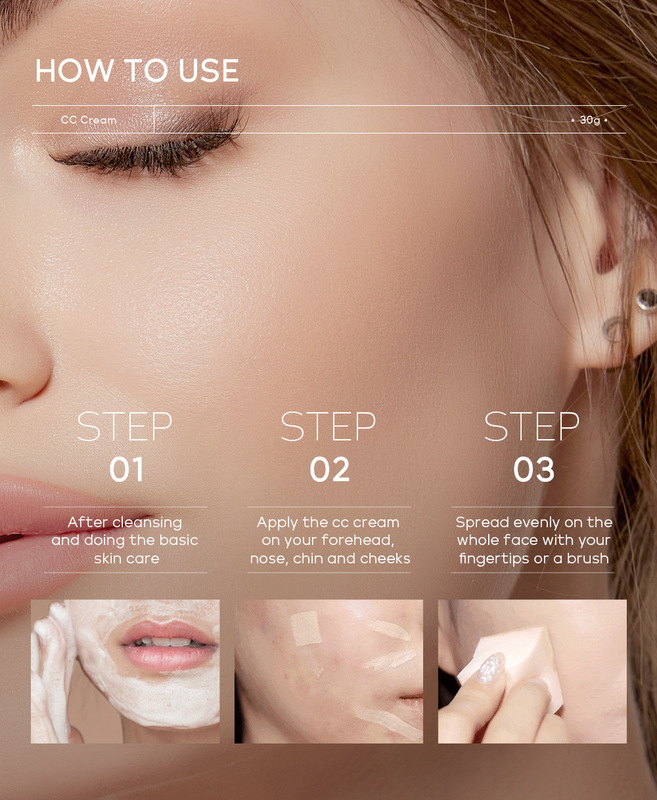 HOW TO USE

CC Cream

• 30g •

STEP
01

After cleansing and doing the basic skin care

STEP
02

Apply the cc cream on your forehead, nose, chin and cheeks

STEP
03

Spread evenly on the whole face with your fingertips or a brush