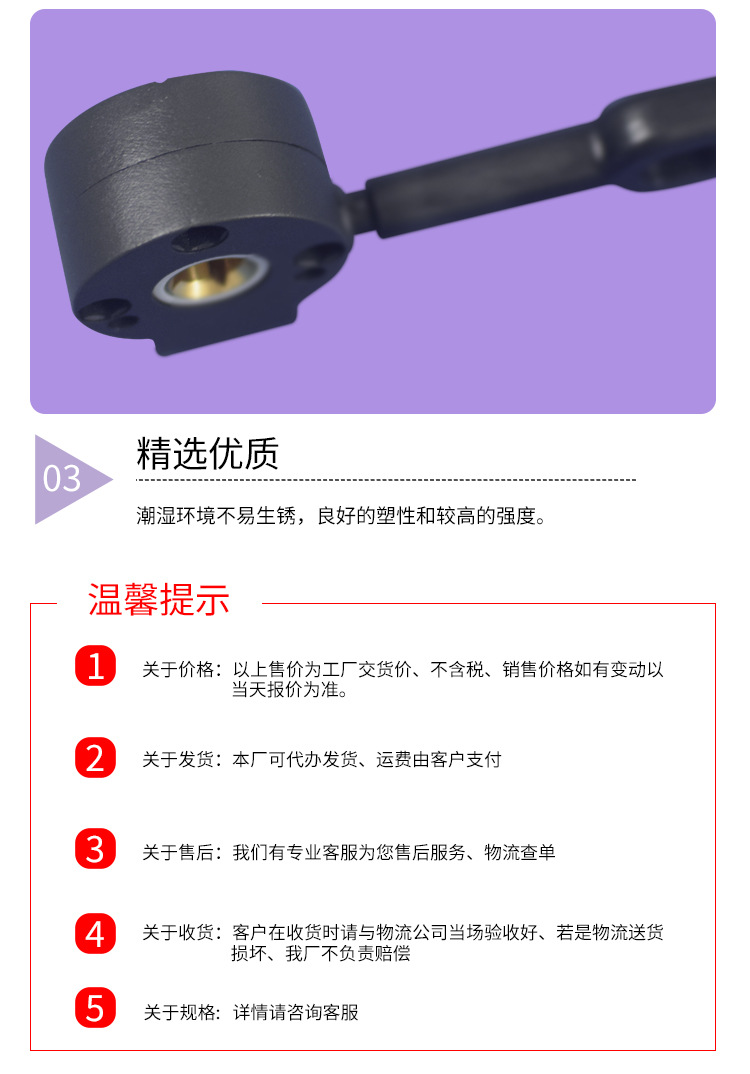 03

精选优质

潮湿环境不易生锈，良好的塑性和较高的强度。

温馨提示

1 关于价格：以上售价为工厂交货价、不含税、销售价格如有变动以当天报价为准。

2 关于发货：本厂可代办发货、运费由客户支付

3 关于售后：我们有专业客服为您售后服务、物流查单

4 关于收货：客户在收货时请与物流公司当场验收好、若是物流送货损坏、我厂不负责赔偿

5 关于规格：详情请咨询客服