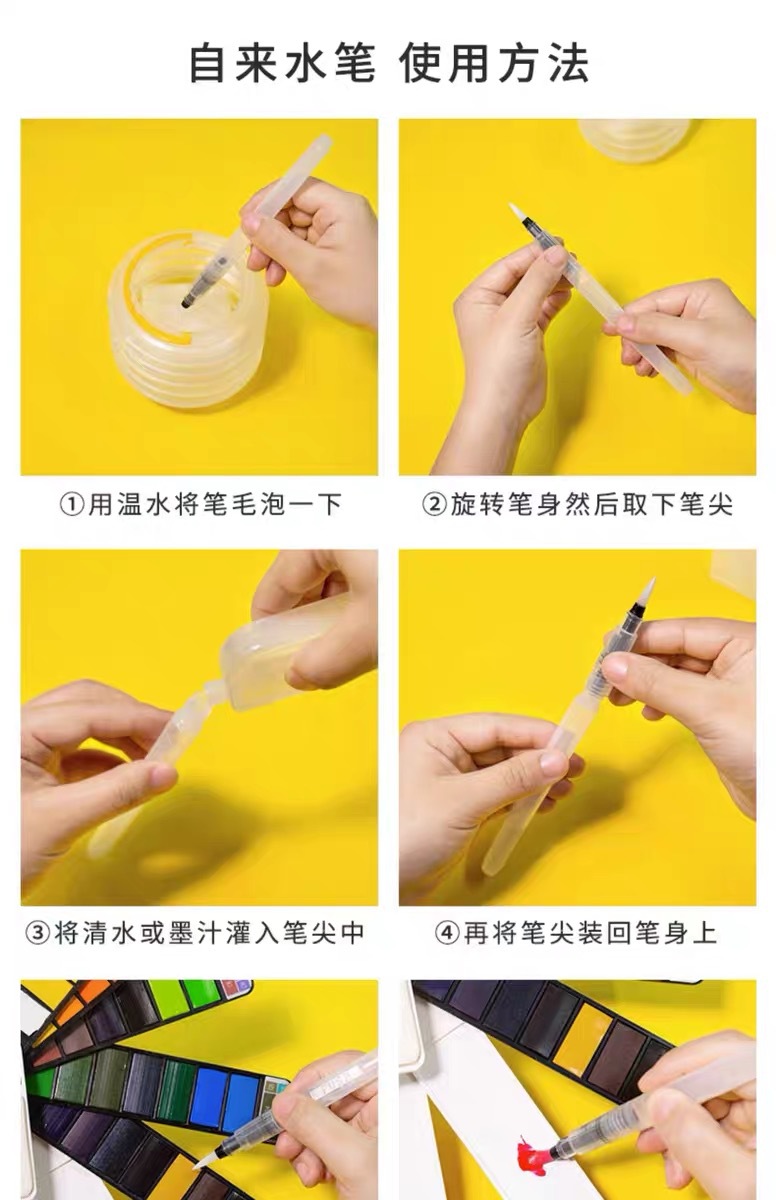 自来水笔 使用方法

①用温水将笔毛泡一下

②旋转笔身然后取下笔尖

③将清水或墨汁灌入笔尖中

④再将笔尖装回笔身上