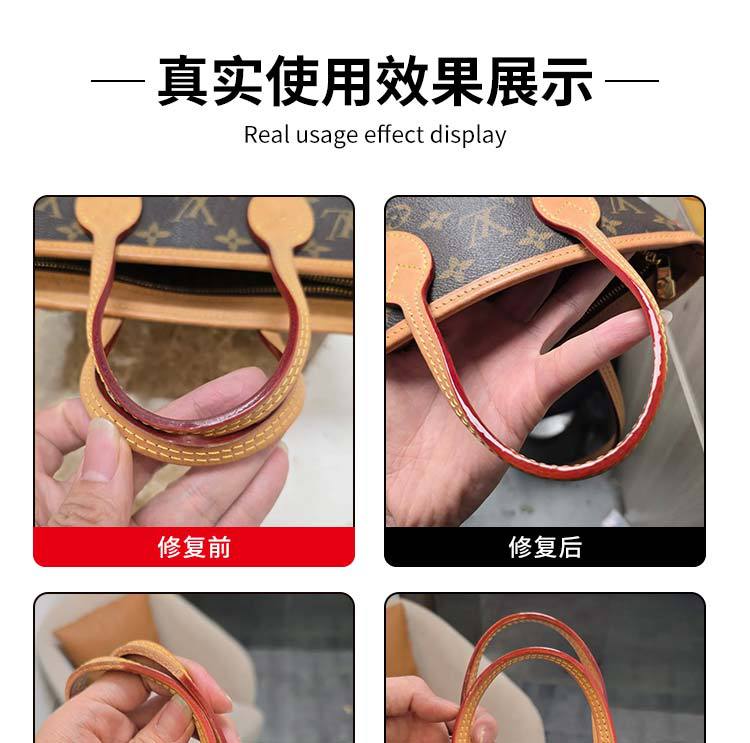 真实使用效果展示

Real usage effect display

修复前

修复后