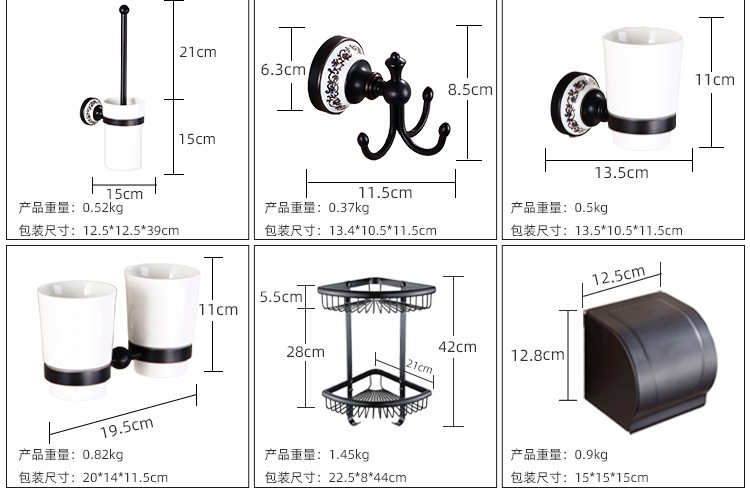 21cm
15cm
15cm
产品重量：0.52kg
包装尺寸：12.5*12.5*39cm

6.3cm
8.5cm
11.5cm
产品重量：0.37kg
包装尺寸：13.4*10.5*11.5cm

11cm
13.5cm
产品重量：0.5kg
包装尺寸：13.5*10.5*11.5cm

11cm
19.5cm
产品重量：0.82kg
包装尺寸：20*14*11.5cm

5.5cm
28cm
42cm
21cm
产品重量：1.45kg
包装尺寸：22.5*8*44cm

12.5cm
12.8cm
产品重量：0.9kg
包装尺寸：15*15*15cm