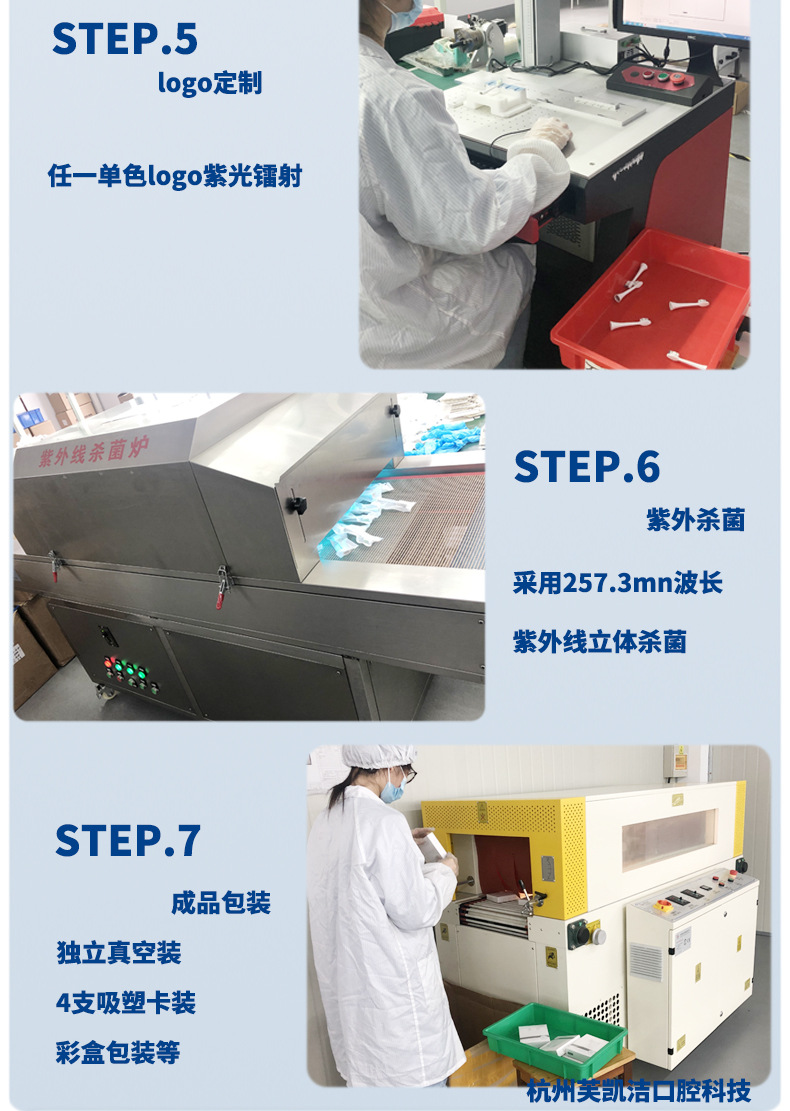 STEP.5
logo定制

任一单色logo紫光镭射

紫外线杀菌炉

STEP.6
紫外杀菌

采用257.3mn波长

紫外线立体杀菌

STEP.7
成品包装

独立真空装

4支吸塑卡装

彩盒包装等

杭州芙凯洁口腔科技