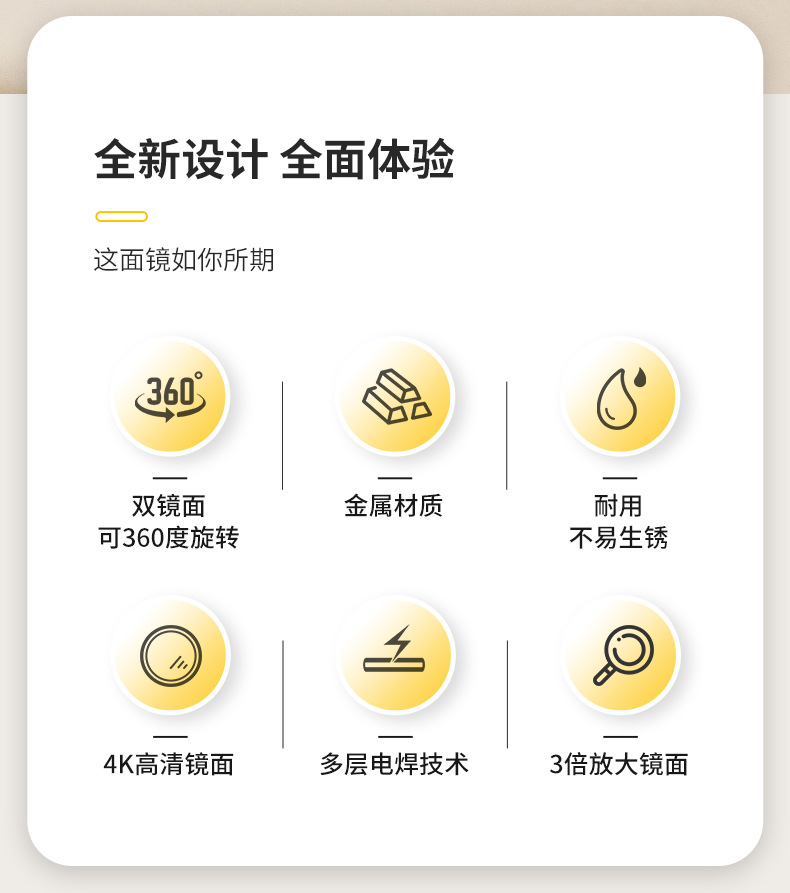 全新设计 全面体验

这面镜如你所期

360°

双镜面
可360度旋转

金属材质

耐用
不易生锈

4K高清镜面

多层电焊技术

3倍放大镜面