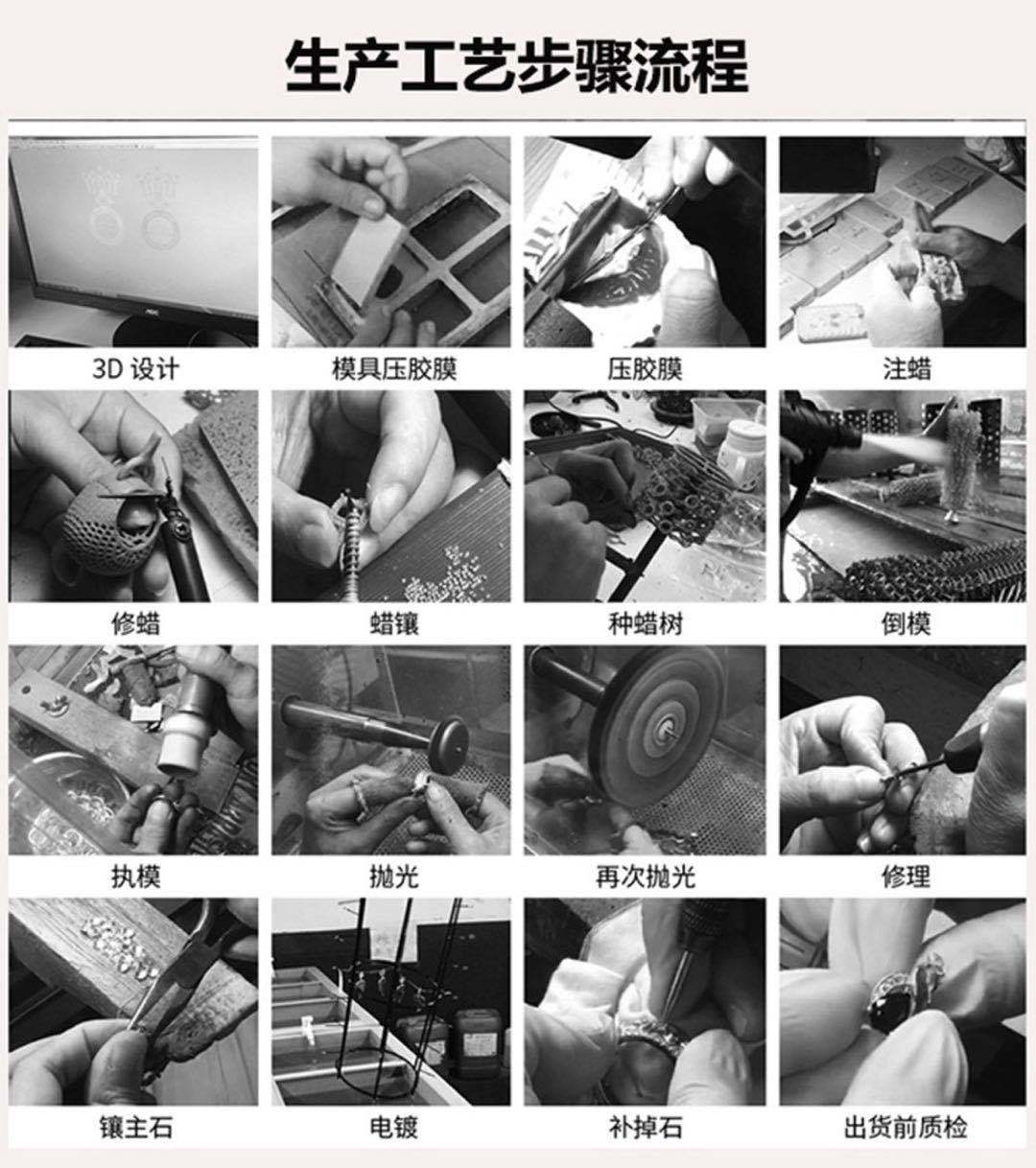 生产工艺步骤流程

3D 设计

模具压胶膜

压胶膜

注蜡

修蜡

蜡镶

种蜡树

倒模

执模

抛光

再次抛光

修理

镶主石

电镀

补掉石

出货前质检