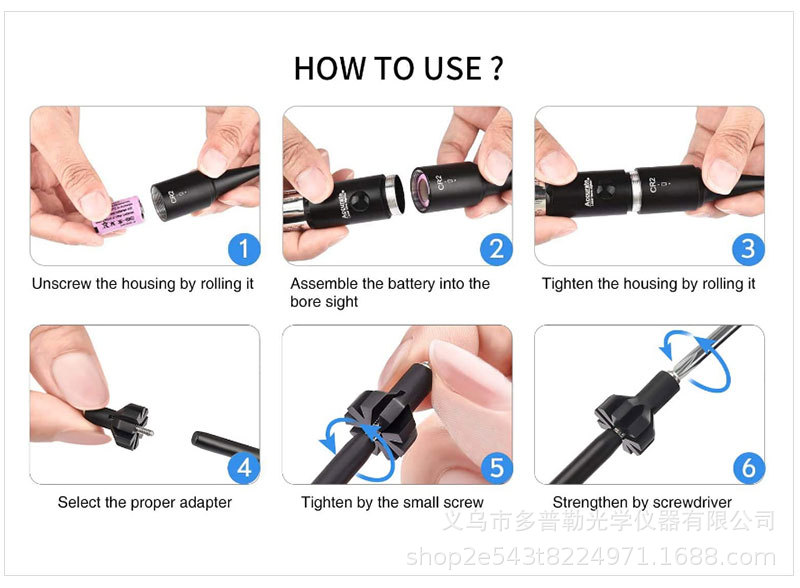 HOW TO USE ?

CR2

1

Unscrew the housing by rolling it

Accurate CR2

2

Assemble the battery into the bore sight

Accurate CR2

3

Tighten the housing by rolling it

4

Select the proper adapter

5

Tighten by the small screw

6

Strengthen by screwdriver

义乌市多普勒光学仪器有限公司
shop2e543t8224971.1688.com