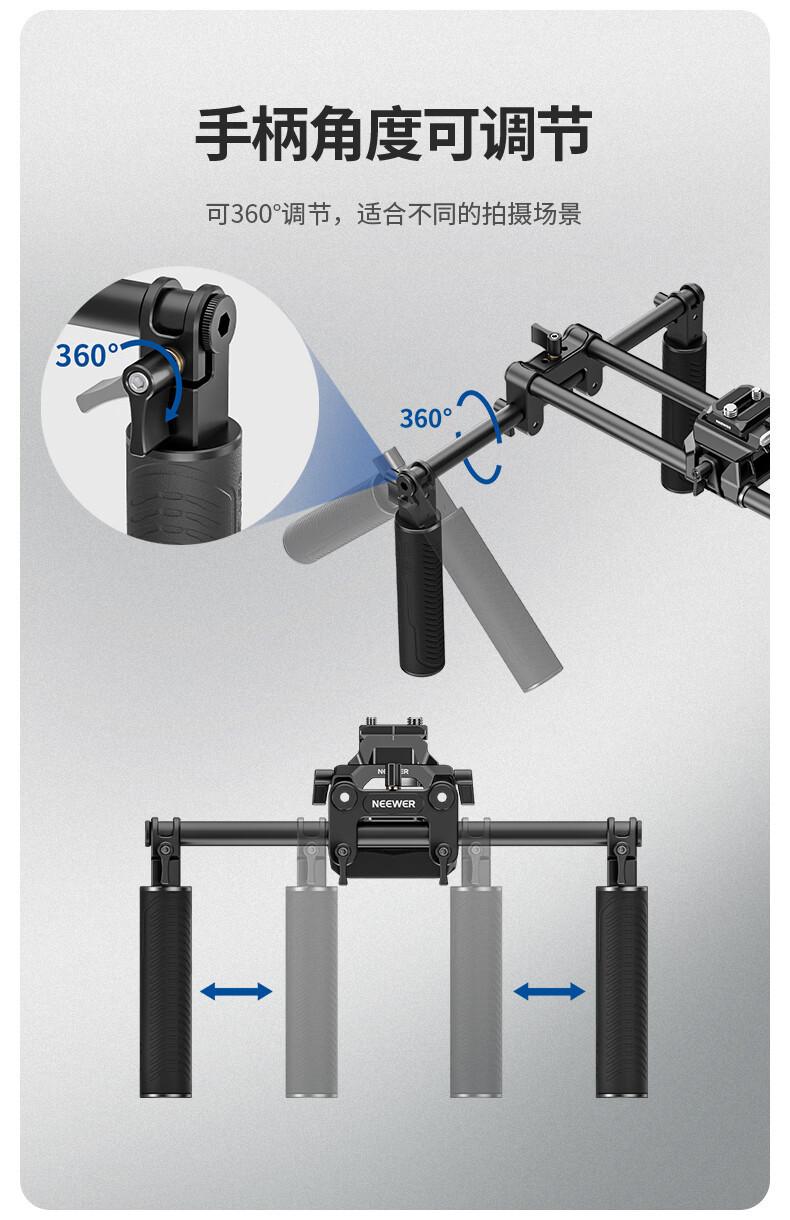 手柄角度可调节

可360°调节，适合不同的拍摄场景

360°

360°

NEEWER