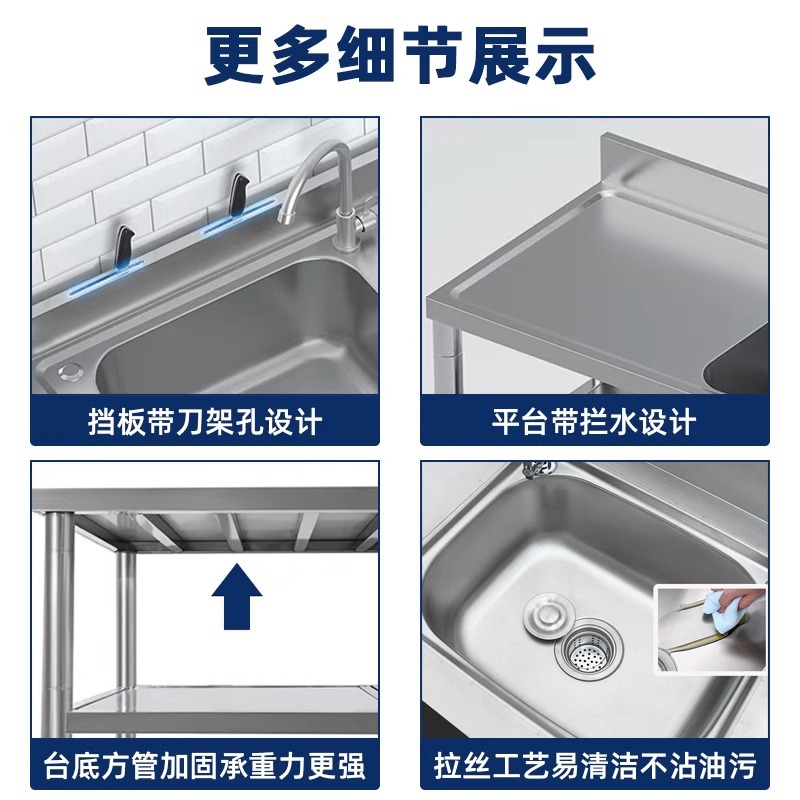 更多细节展示

挡板带刀架孔设计

平台带拦水设计

台底方管加固承重力更强

拉丝工艺易清洁不沾油污