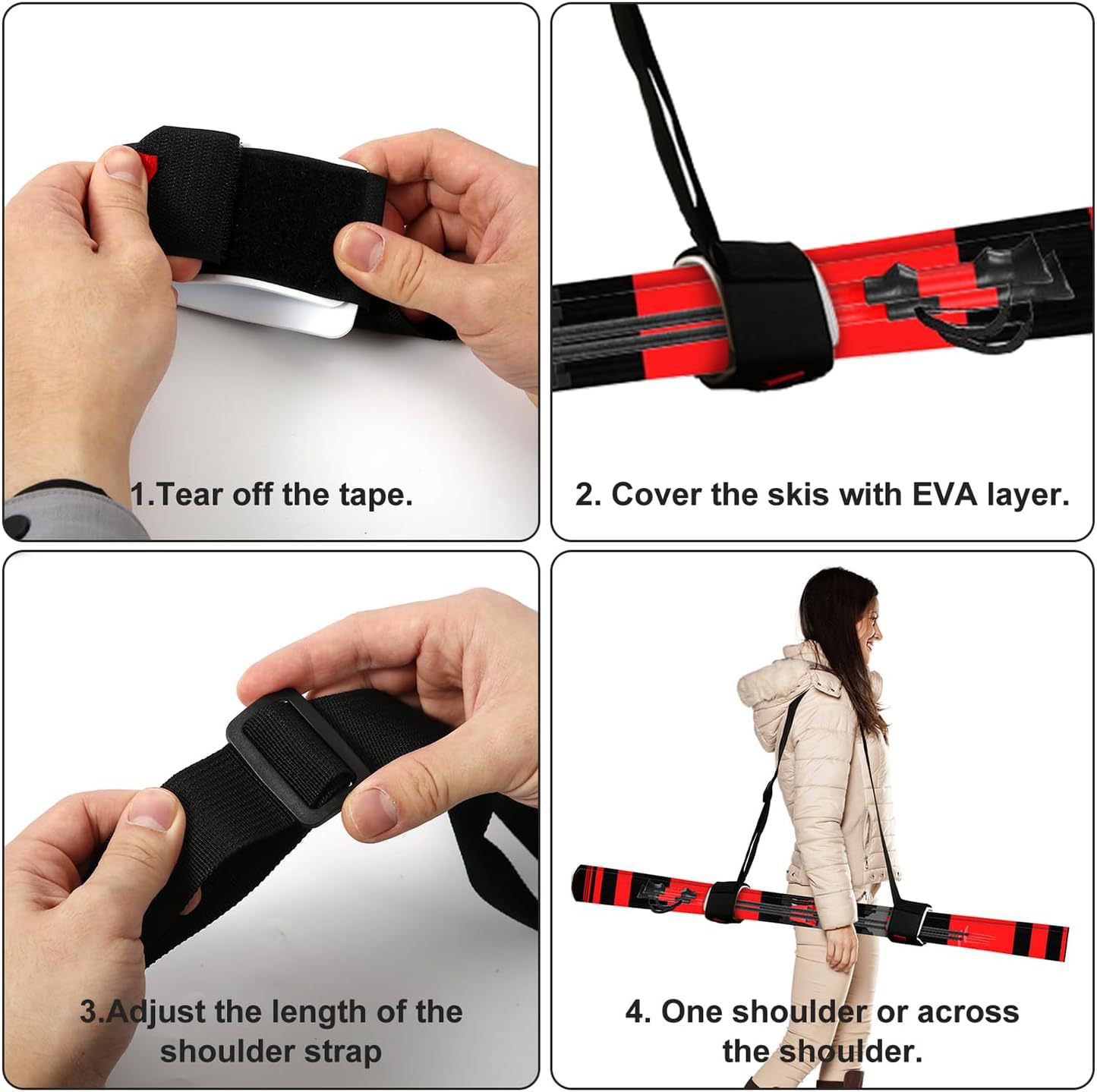 1.Tear off the tape.

2. Cover the skis with EVA layer.

3.Adjust the length of the shoulder strap

4. One shoulder or across the shoulder.